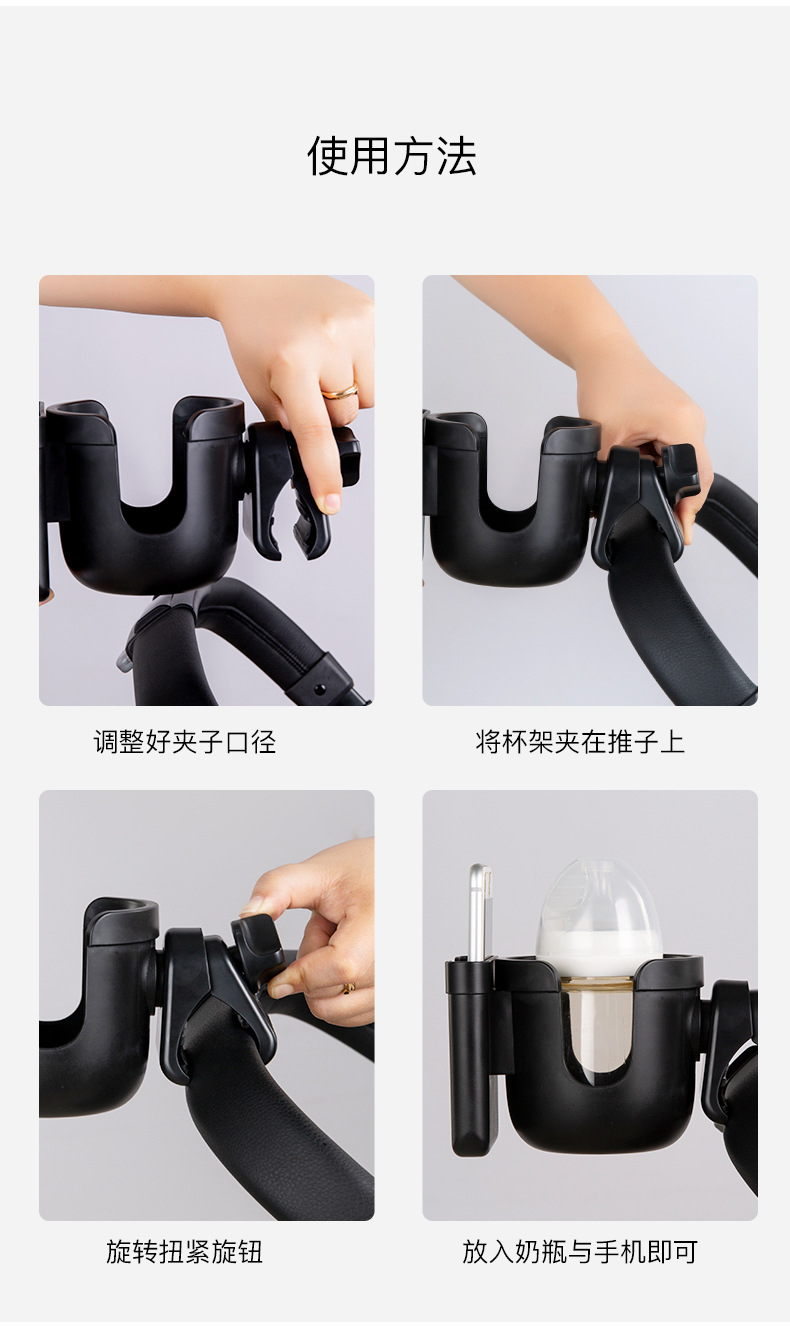 使用方法

调整好夹子口径

将杯架夹在推子上

旋转扭紧旋钮

放入奶瓶与手机即可