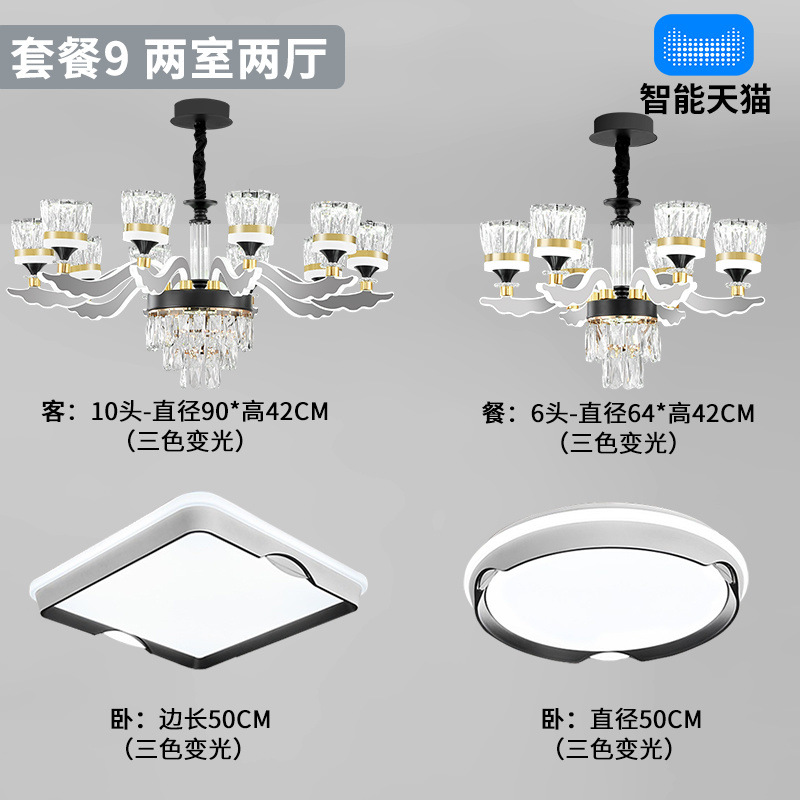 套餐9 两室两厅

智能天猫

客：10头-直径90*高42CM
（三色变光）

餐：6头-直径64*高42CM
（三色变光）

卧：边长50CM
（三色变光）

卧：直径50CM
（三色变光）