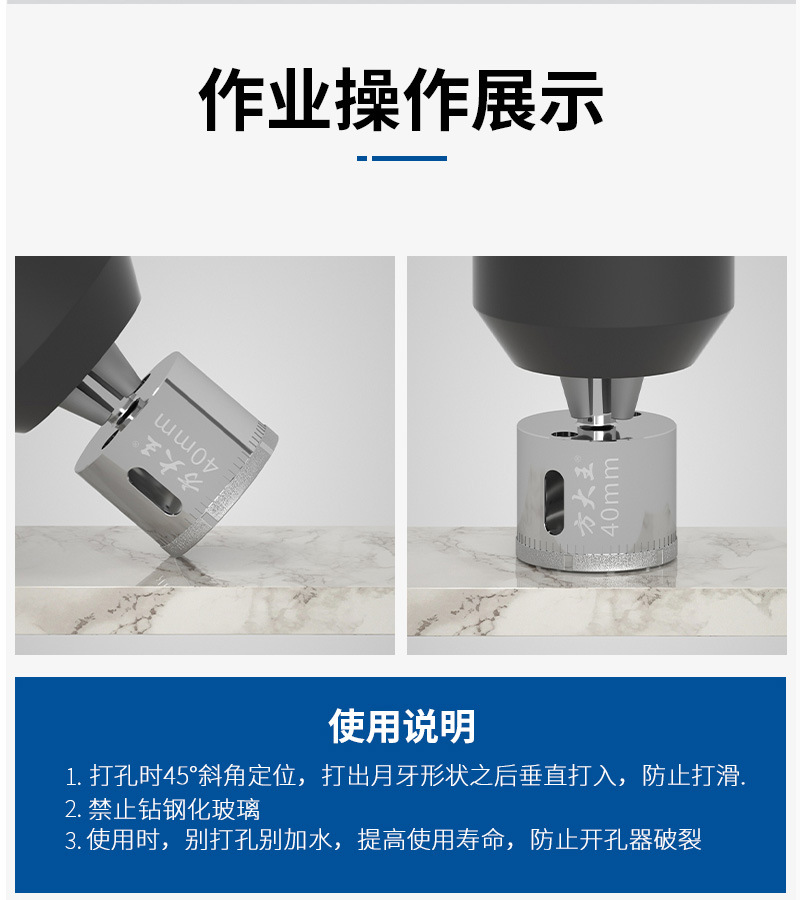 作业操作展示

方大王 40mm

方大王 40mm

使用说明

1. 打孔时45°斜角定位，打出月牙形状之后垂直打入，防止打滑.
2. 禁止钻钢化玻璃
3. 使用时，别打孔别加水，提高使用寿命，防止开孔器破裂