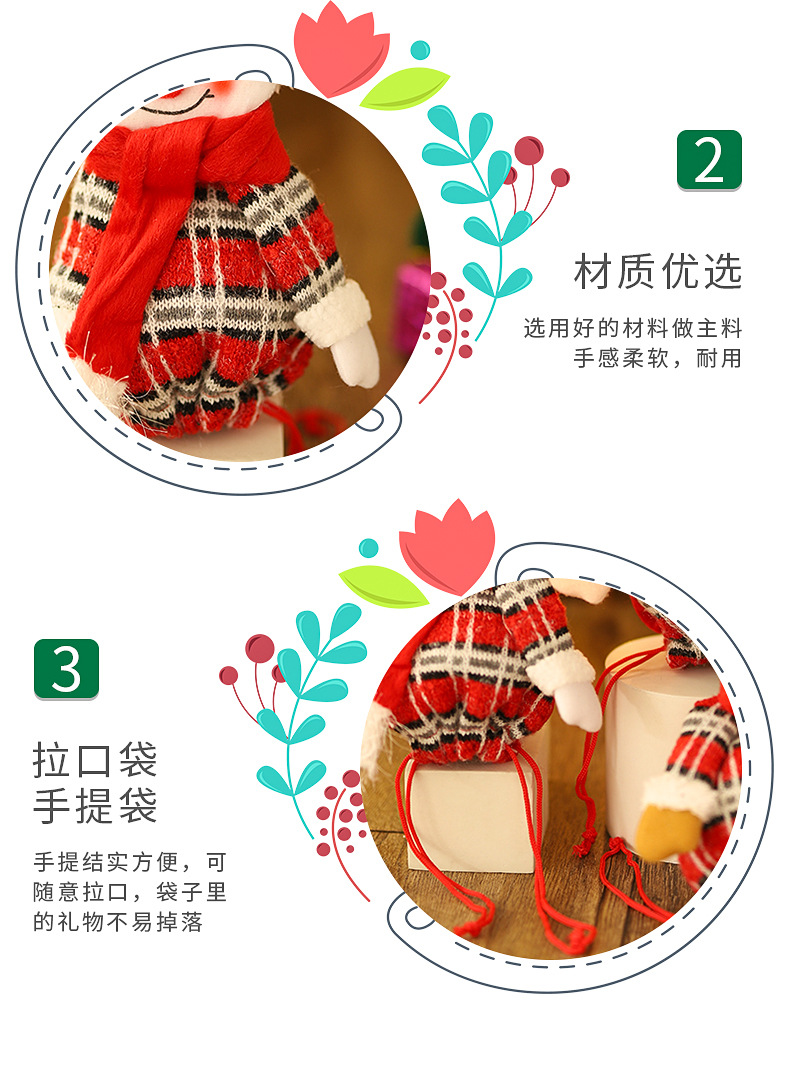 2

材质优选

选用好的材料做主料
手感柔软，耐用

3

拉口袋
手提袋

手提结实方便，可随意拉口，袋子里的礼物不易掉落