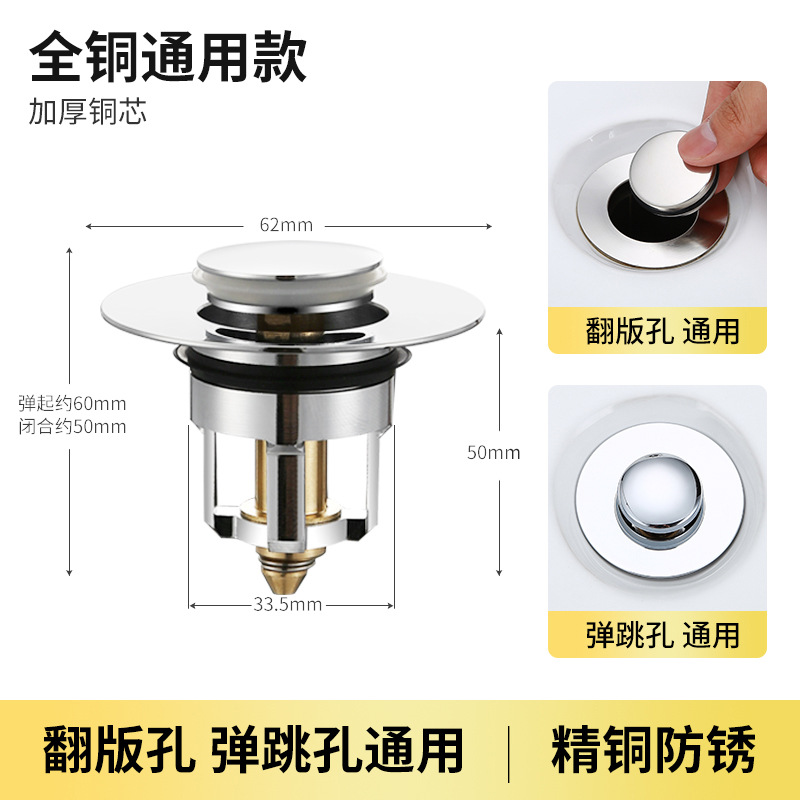 全铜通用款
加厚铜芯

62mm

弹起约60mm
闭合约50mm

50mm

33.5mm

翻版孔 通用

弹跳孔 通用

翻版孔 弹跳孔通用 | 精铜防锈