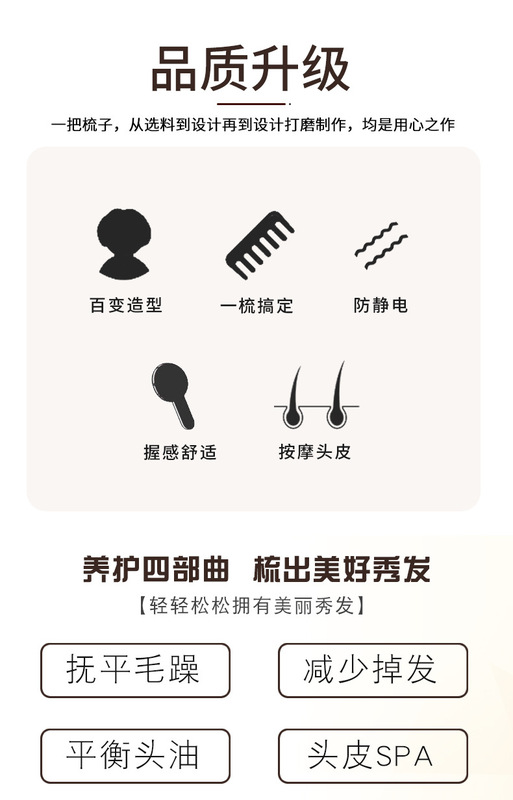 品质升级

一把梳子，从选料到设计再到设计打磨制作，均是用心之作

百变造型

一梳搞定

防静电

握感舒适

按摩头皮

养护四部曲 梳出美好秀发

【轻轻松松拥有美丽秀发】

抚平毛躁

减少掉发

平衡头油

头皮SPA