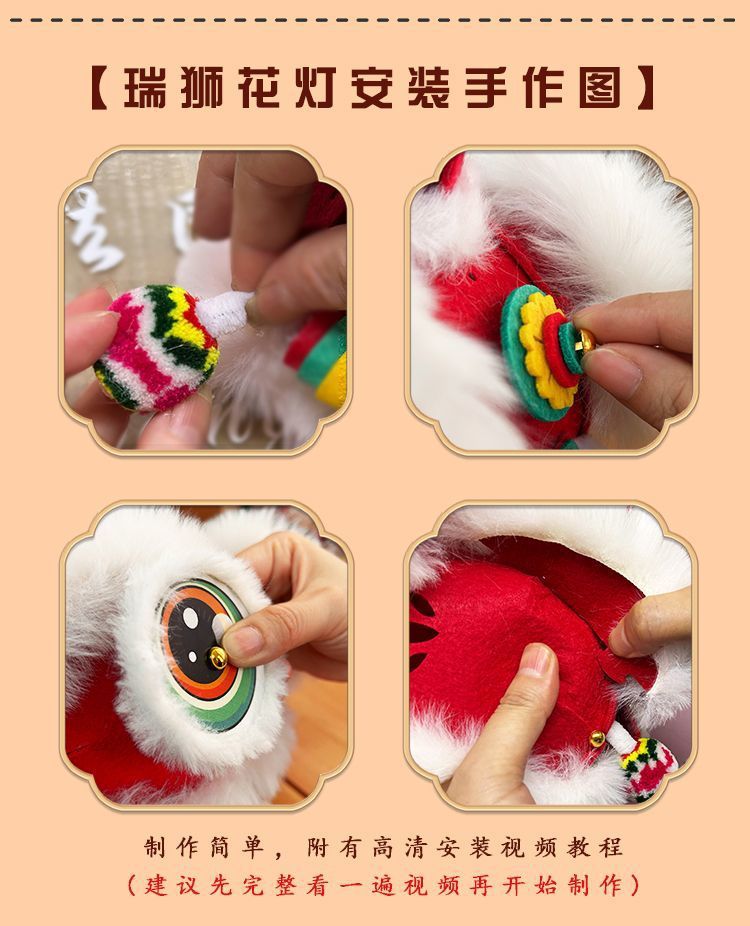 【瑞狮花灯安装手作图】

制作简单，附有高清安装视频教程
（建议先完整看一遍视频再开始制作）