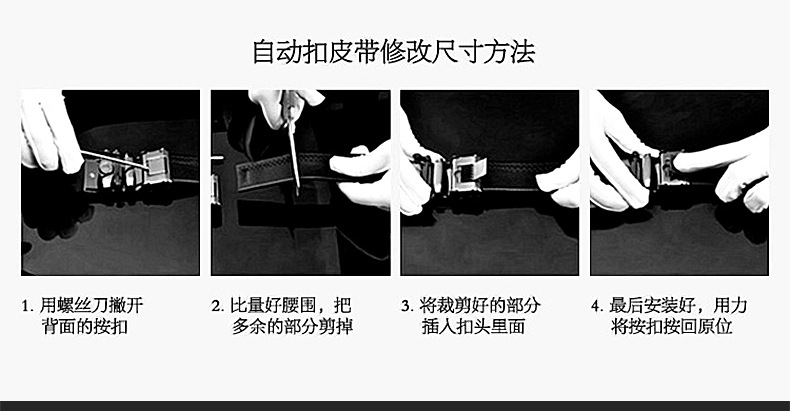 自动扣皮带修改尺寸方法

1. 用螺丝刀撇开背面的按扣

2. 比量好腰围，把多余的部分剪掉

3. 将裁剪好的部分插入扣头里面

4. 最后安装好，用力将按扣按回原位