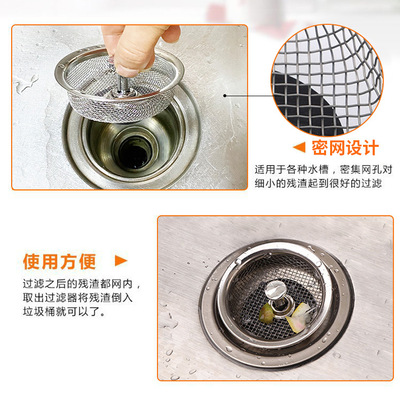 ◀ 密网设计

适用于各种水槽，密集网孔对细小的残渣起到很好的过滤

使用方便 ▶

过滤之后的残渣都网内，取出过滤器将残渣倒入垃圾桶就可以了。