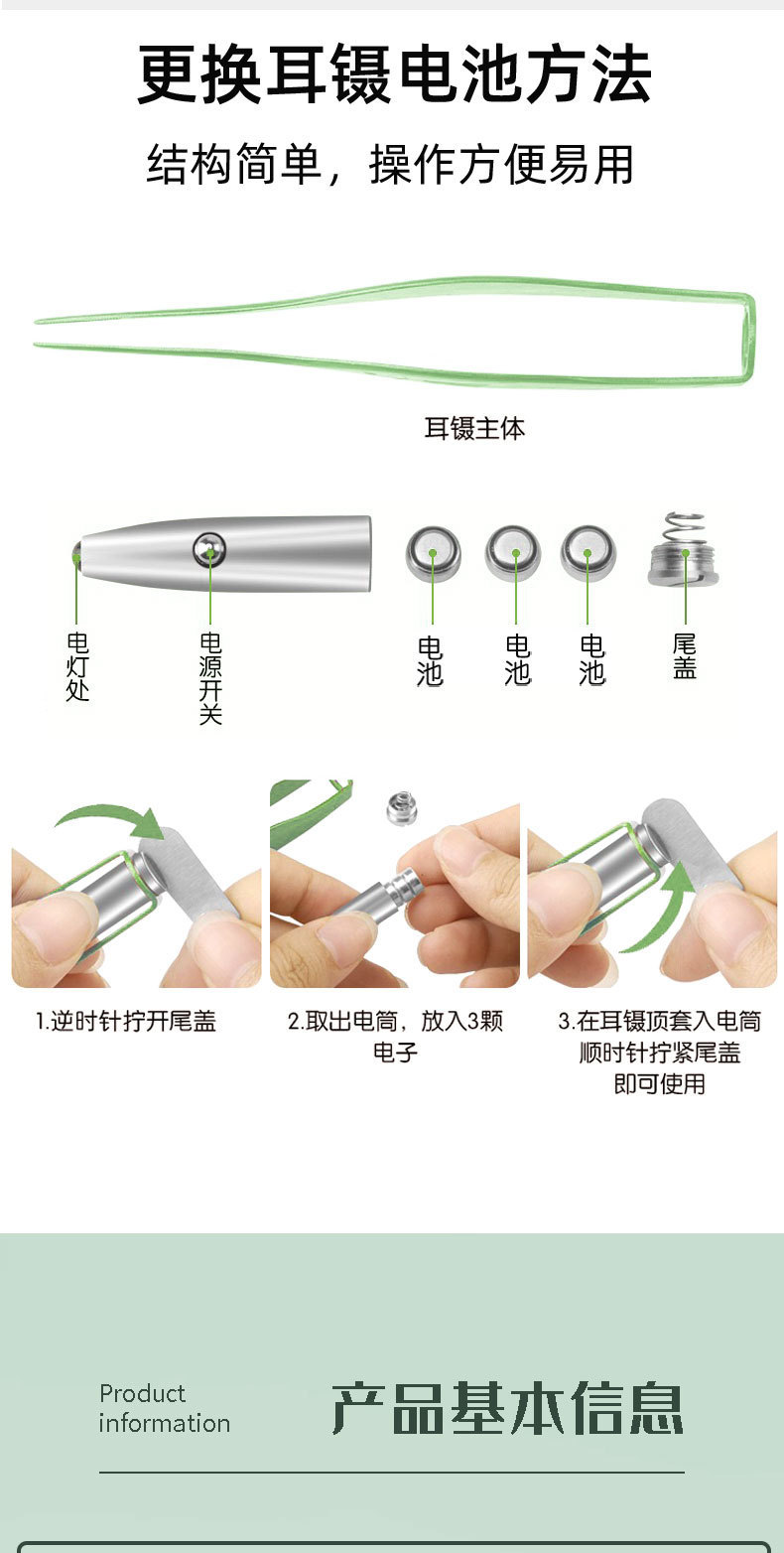 更换耳镊电池方法

结构简单，操作方便易用

耳镊主体

电灯处

电源开关

电池

电池

电池

尾盖

1.逆时针拧开尾盖

2.取出电筒，放入3颗电子

3.在耳镊顶套入电筒顺时针拧紧尾盖即可使用

Product information

产品基本信息