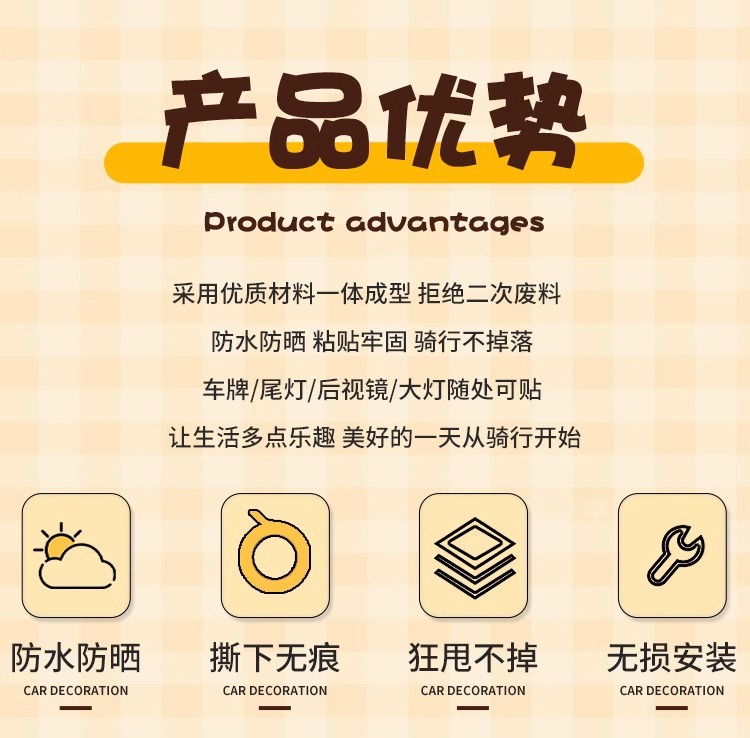 产品优势

Product advantages

采用优质材料一体成型 拒绝二次废料

防水防晒 粘贴牢固 骑行不掉落

车牌/尾灯/后视镜/大灯随处可贴

让生活多点乐趣 美好的一天从骑行开始

防水防晒
CAR DECORATION

撕下无痕
CAR DECORATION

狂甩不掉
CAR DECORATION

无损安装
CAR DECORATION