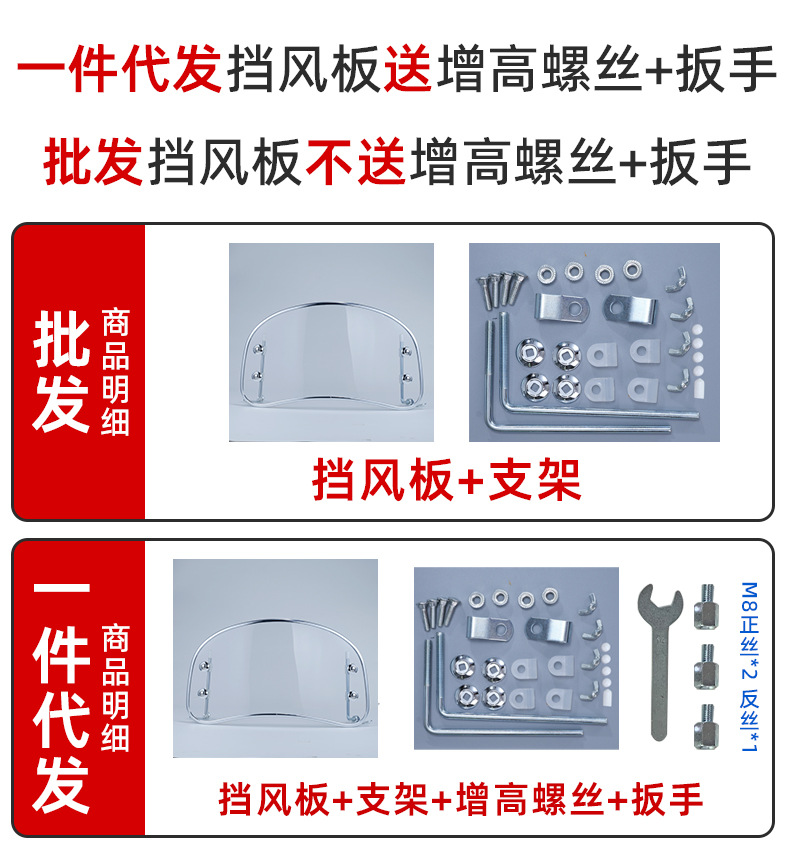 一件代发挡风板送增高螺丝+扳手

批发挡风板不送增高螺丝+扳手

批发 商品明细

挡风板+支架

一件代发 商品明细

M8正丝*2 反丝*1

挡风板+支架+增高螺丝+扳手