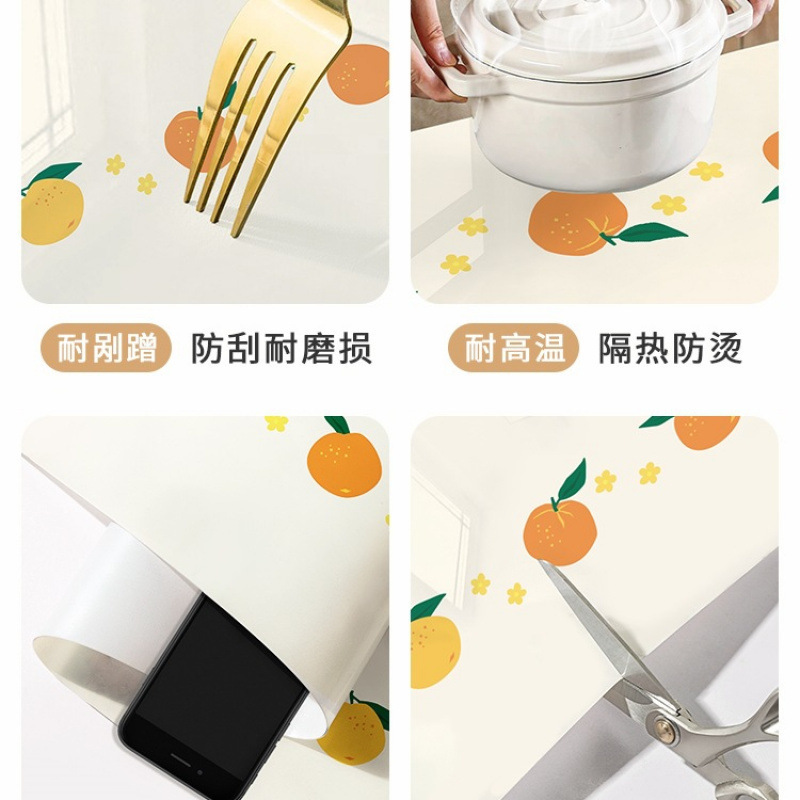 耐剐蹭 防刮耐磨损

耐高温 隔热防烫