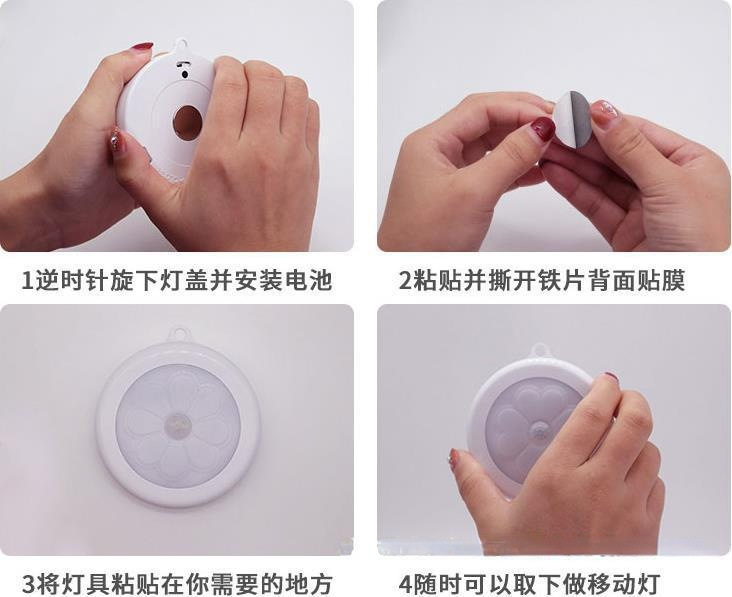 1逆时针旋下灯盖并安装电池

2粘贴并撕开铁片背面贴膜

3将灯具粘贴在你需要的地方

4随时可以取下做移动灯