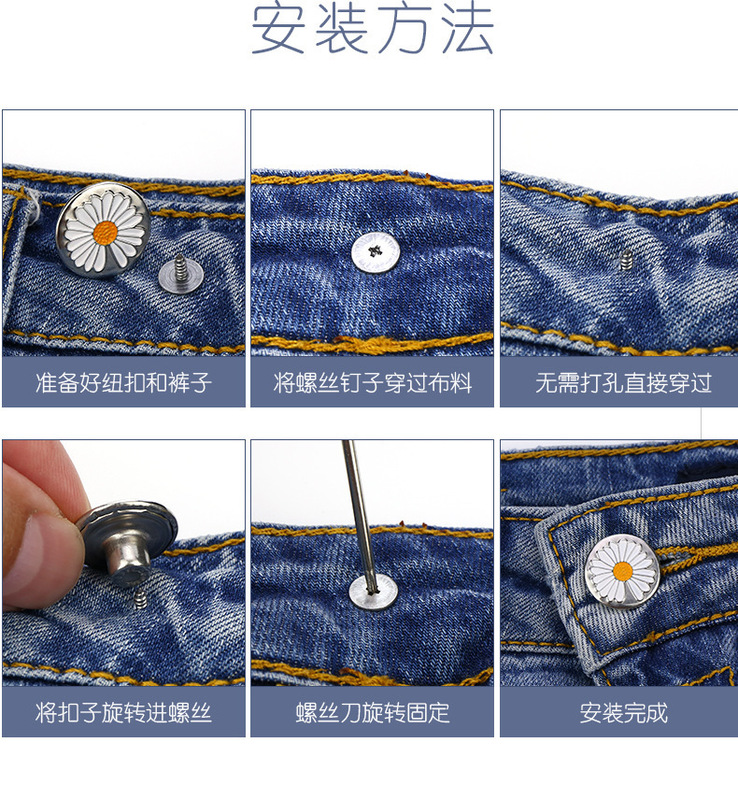 安装方法

准备好纽扣和裤子

将螺丝钉子穿过布料

无需打孔直接穿过

将扣子旋转进螺丝

螺丝刀旋转固定

安装完成