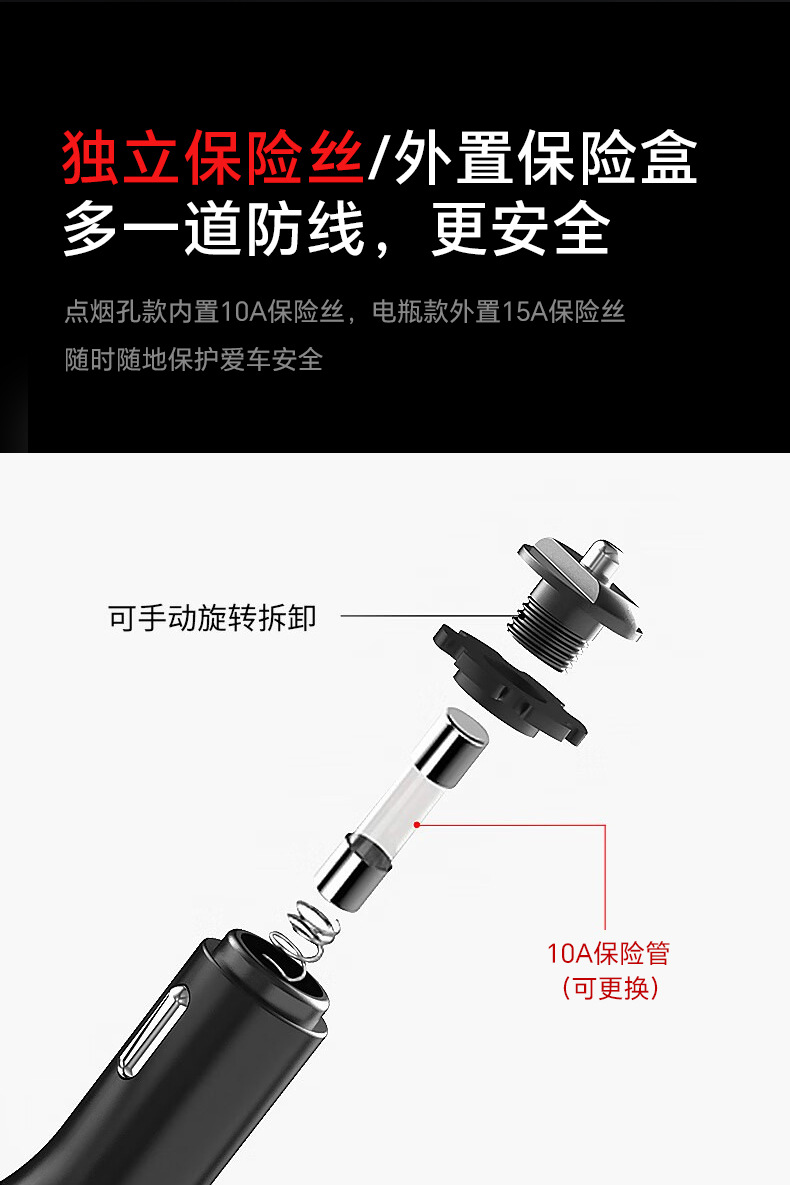 独立保险丝/外置保险盒
多一道防线，更安全

点烟孔款内置10A保险丝，电瓶款外置15A保险丝
随时随地保护爱车安全

可手动旋转拆卸

10A保险管
(可更换)