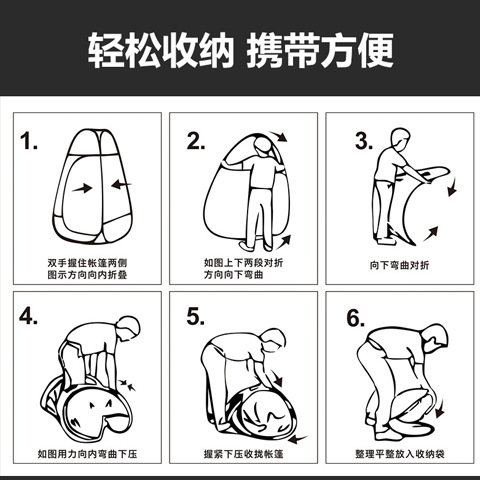 轻松收纳 携带方便

1.
双手握住帐篷两侧
图示方向向内折叠

2.
如图上下两段对折
方向向下弯曲

3.
向下弯曲对折

4.
如图用力向内弯曲下压

5.
握紧下压收拢帐篷

6.
整理平整放入收纳袋