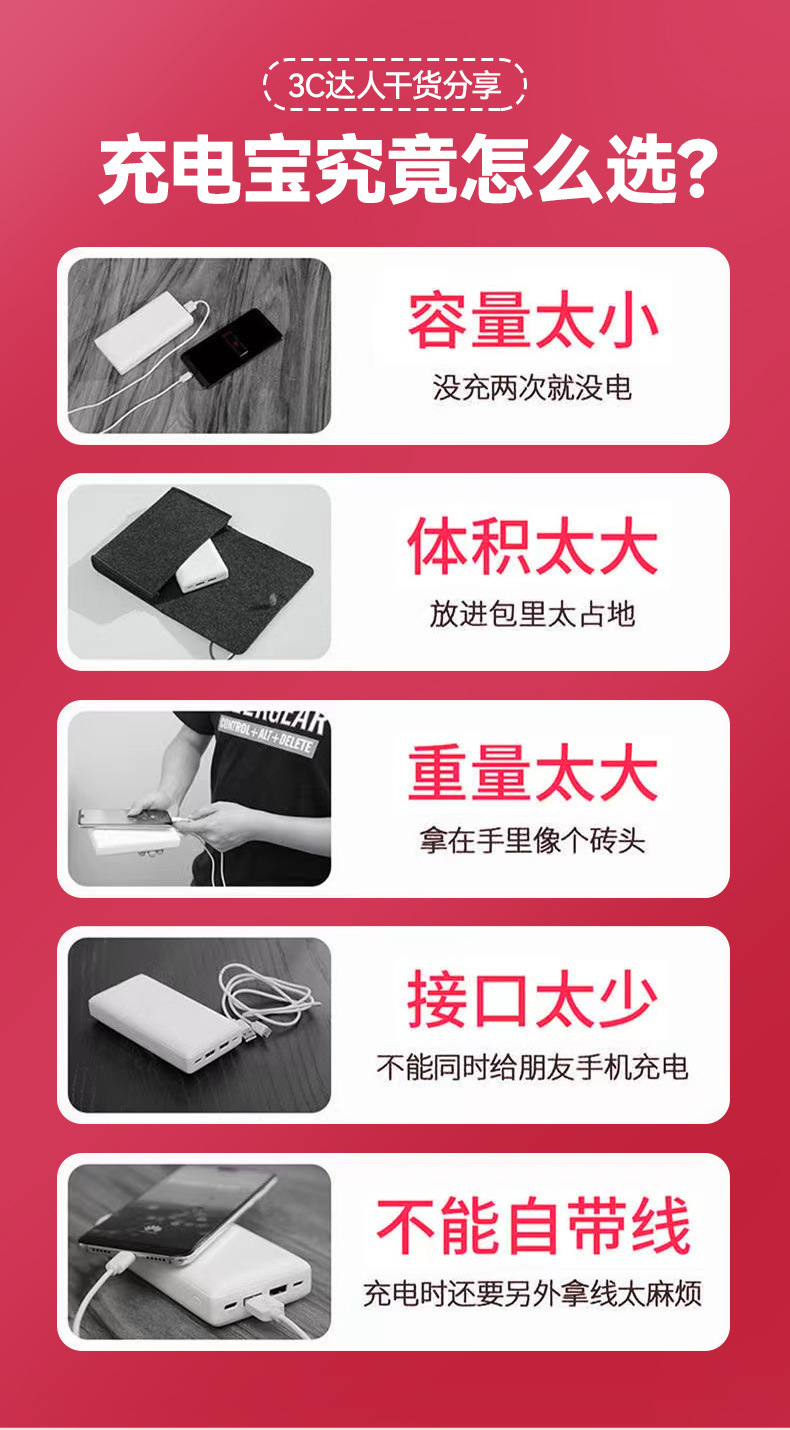 3C达人干货分享

充电宝究竟怎么选?

容量太小
没充两次就没电

体积太大
放进包里太占地

CONTROL+ALT+DELETE

重量太大
拿在手里像个砖头

接口太少
不能同时给朋友手机充电

不能自带线
充电时还要另外拿线太麻烦