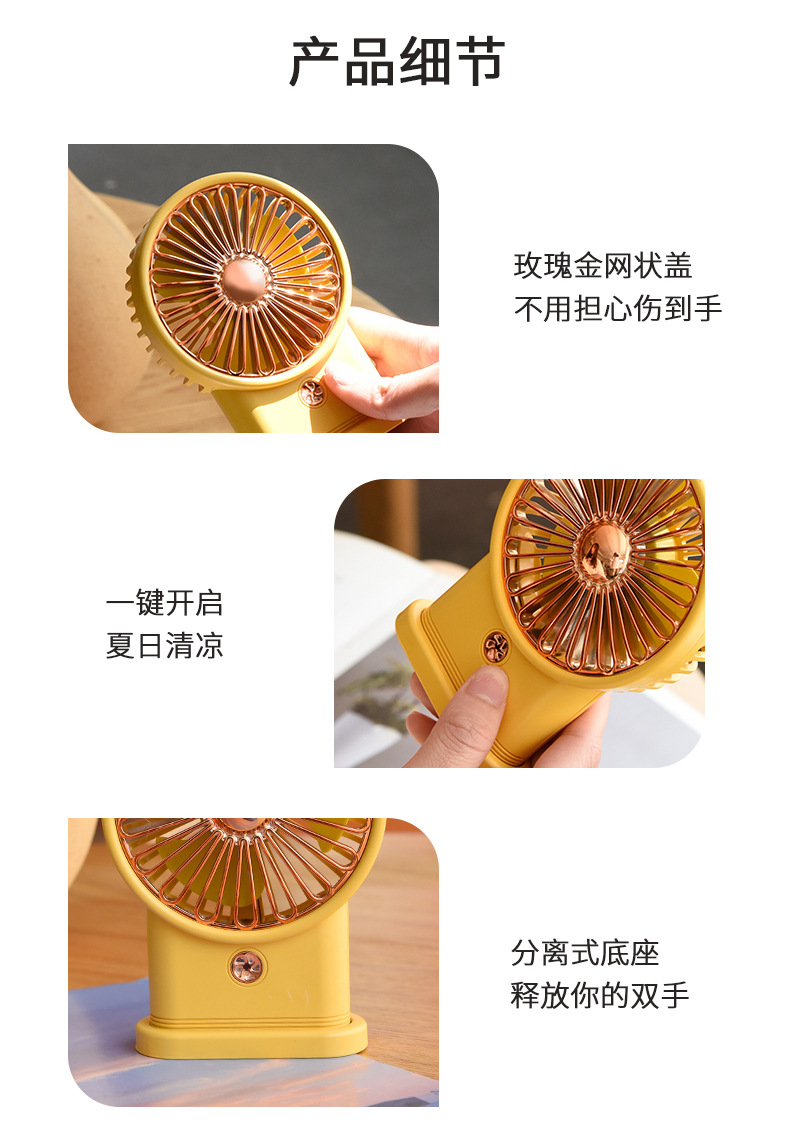 产品细节

玫瑰金网状盖
不用担心伤到手

一键开启
夏日清凉

分离式底座
释放你的双手