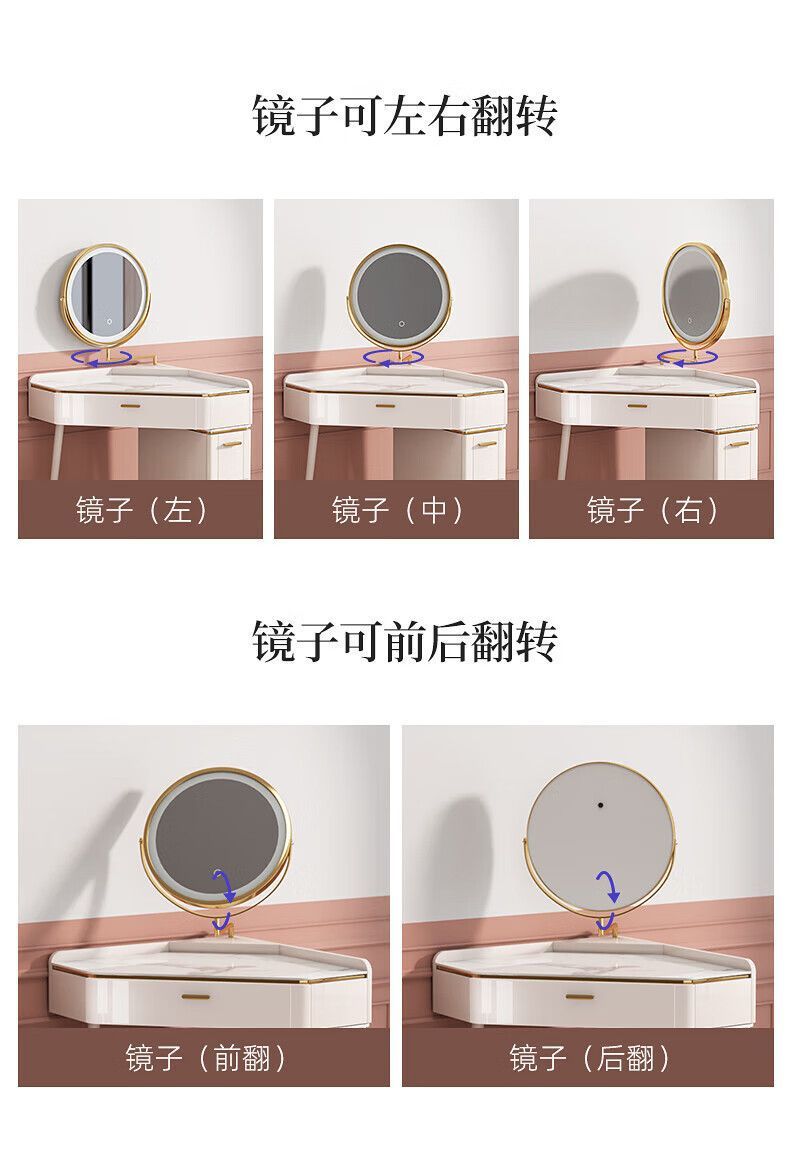 镜子可左右翻转

镜子（左）

镜子（中）

镜子（右）

镜子可前后翻转

镜子（前翻）

镜子（后翻）