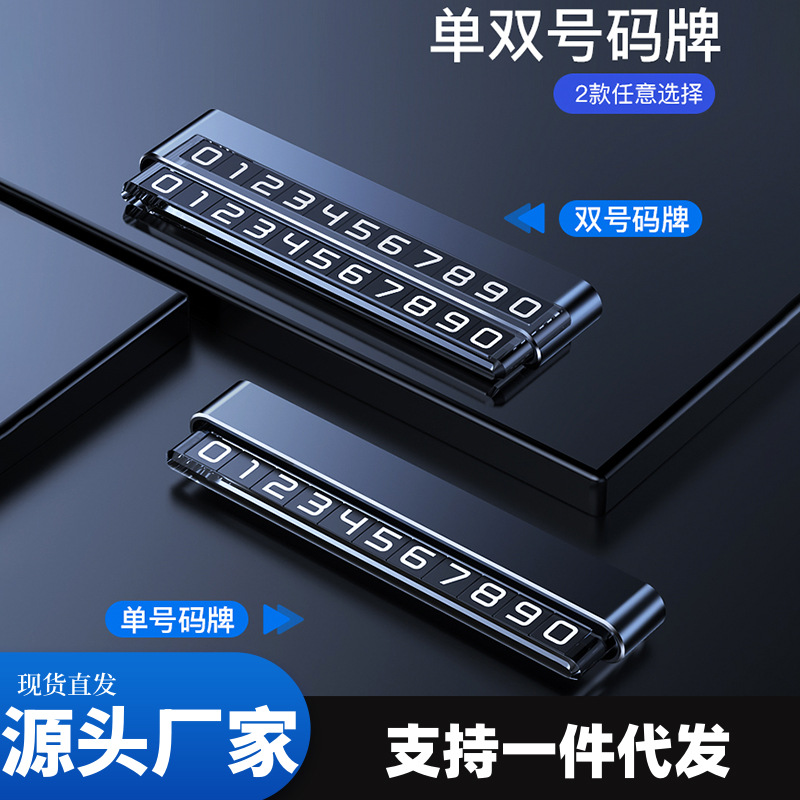 单双号码牌

2款任意选择

01234567890
01234567890

双号码牌

01234567890

单号码牌

现货直发

源头厂家

支持一件代发