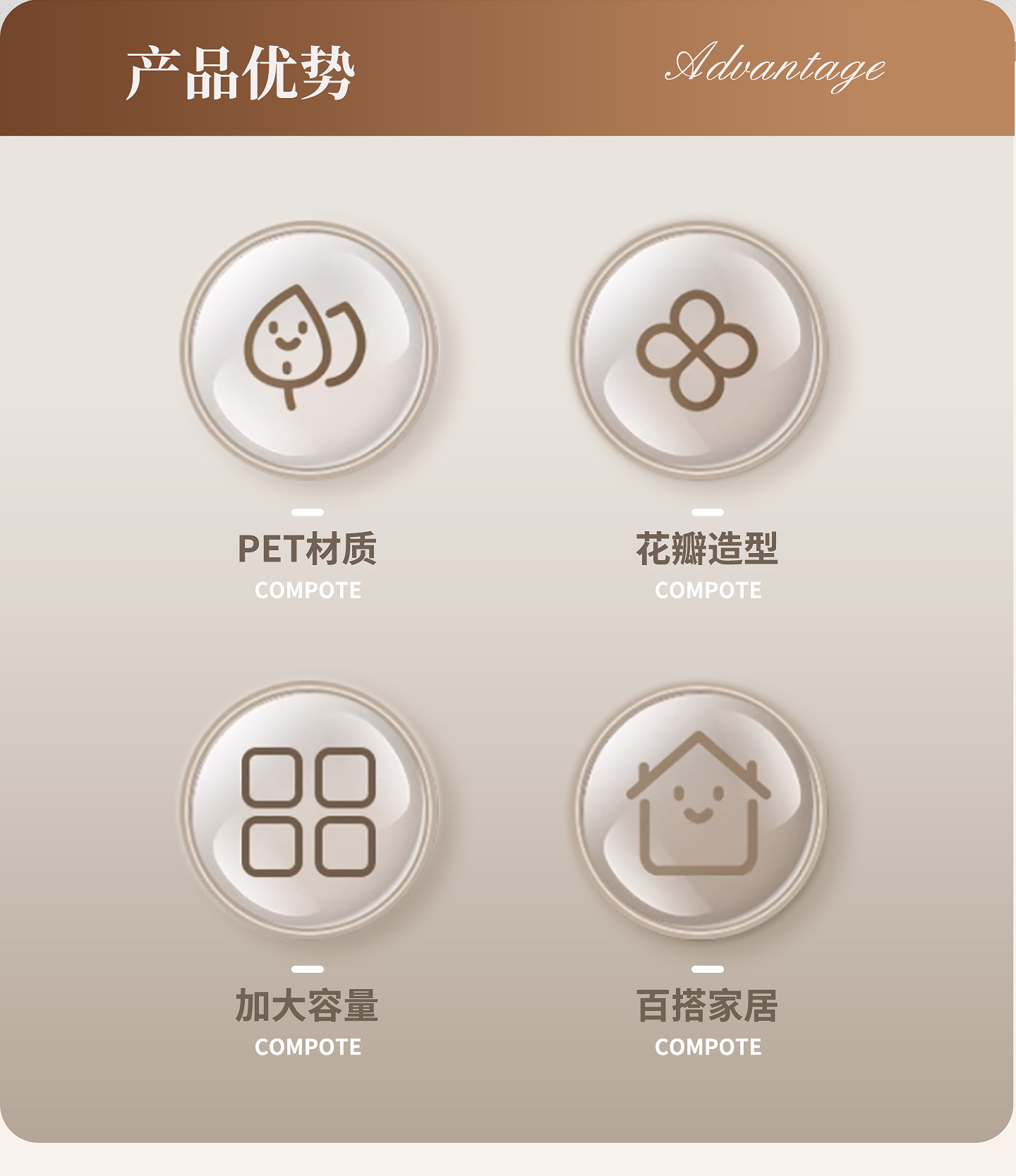 产品优势

Advantage

PET材质
COMPOTE

花瓣造型
COMPOTE

加大容量
COMPOTE

百搭家居
COMPOTE