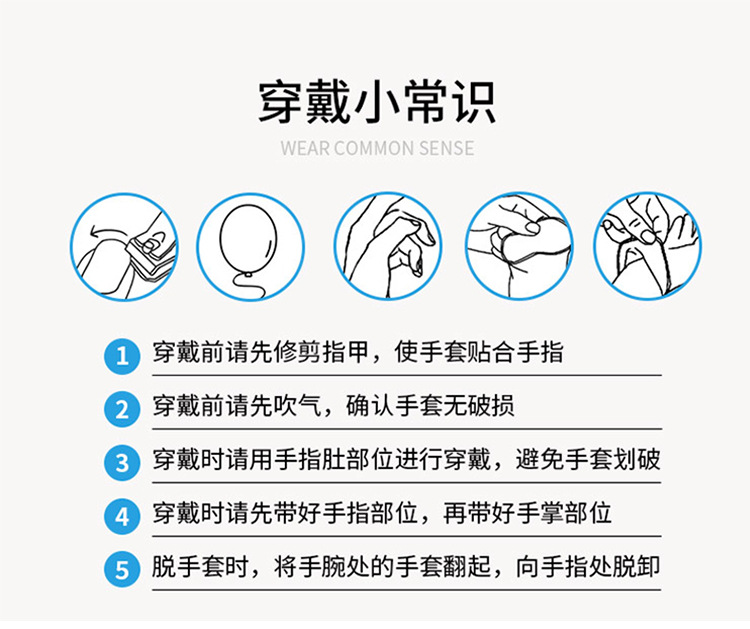 穿戴小常识

WEAR COMMON SENSE

1 穿戴前请先修剪指甲，使手套贴合手指

2 穿戴前请先吹气，确认手套无破损

3 穿戴时请用手指肚部位进行穿戴，避免手套划破

4 穿戴时请先带好手指部位，再带好手掌部位

5 脱手套时，将手腕处的手套翻起，向手指处脱卸