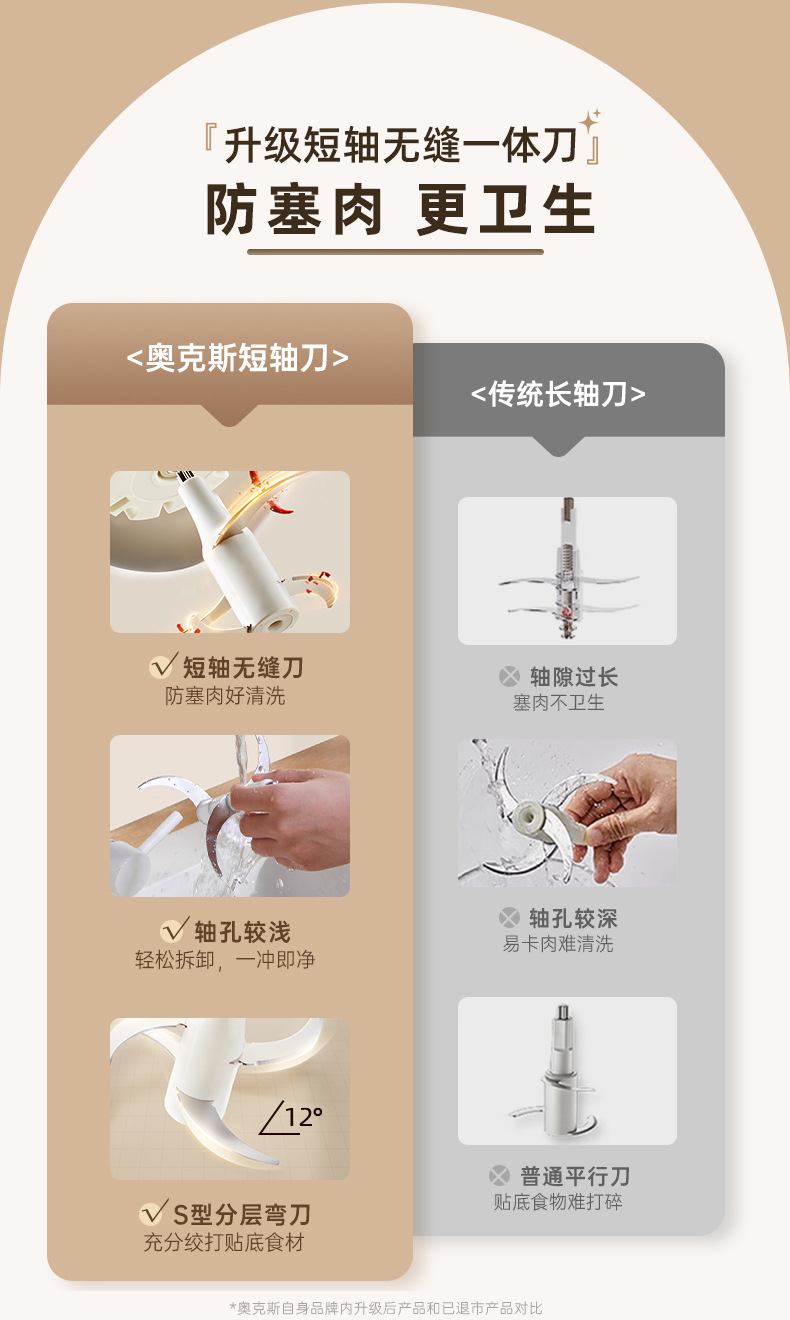 『升级短轴无缝一体刀』
防塞肉 更卫生

<奥克斯短轴刀>

短轴无缝刀
防塞肉好清洗

轴孔较浅
轻松拆卸，一冲即净

12°

S型分层弯刀
充分绞打贴底食材

<传统长轴刀>

轴隙过长
塞肉不卫生

轴孔较深
易卡肉难清洗

普通平行刀
贴底食物难打碎

*奥克斯自身品牌内升级后产品和已退市产品对比