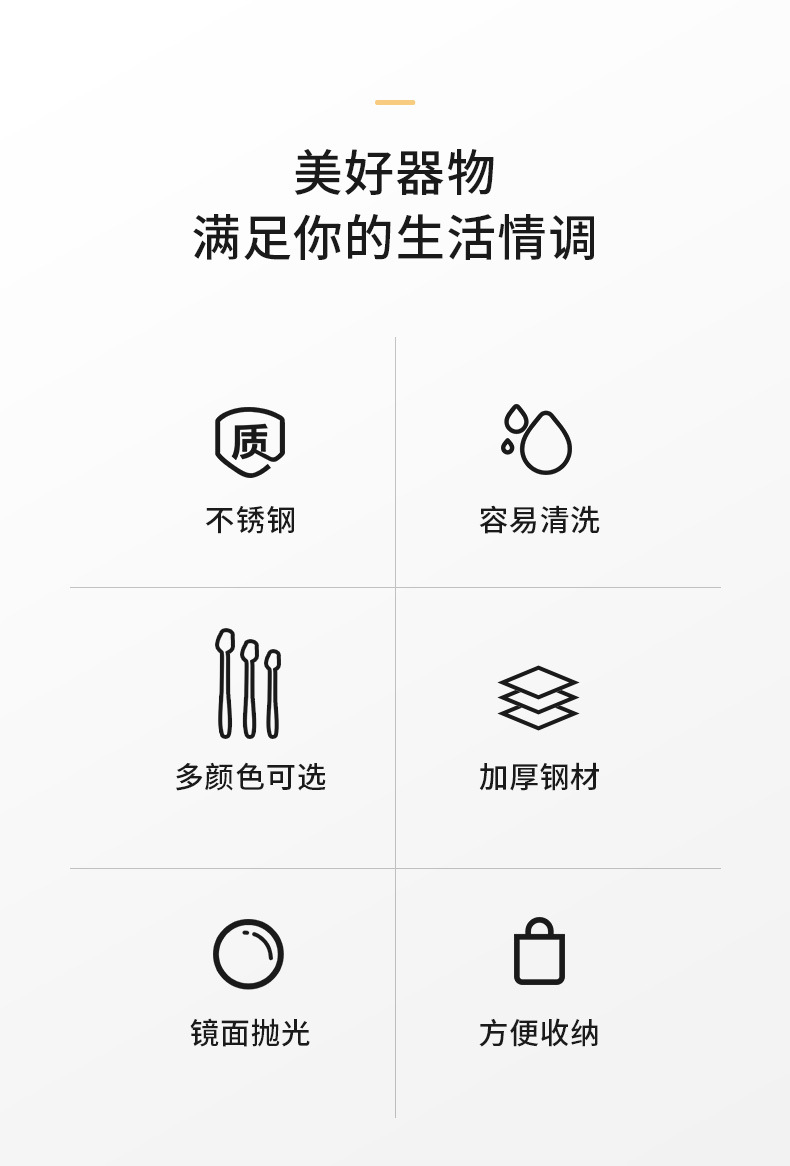 美好器物
满足你的生活情调

质

不锈钢

容易清洗

多颜色可选

加厚钢材

镜面抛光

方便收纳