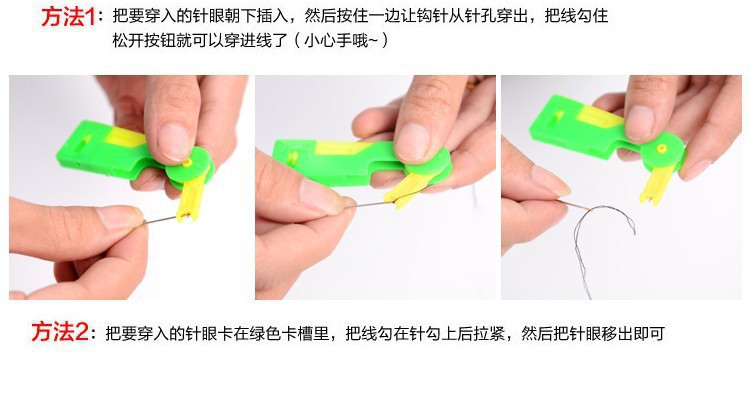 方法1：把要穿入的针眼朝下插入，然后按住一边让钩针从针孔穿出，把线勾住松开按钮就可以穿进线了（小心手哦~）

方法2：把要穿入的针眼卡在绿色卡槽里，把线勾在针勾上后拉紧，然后把针眼移出即可