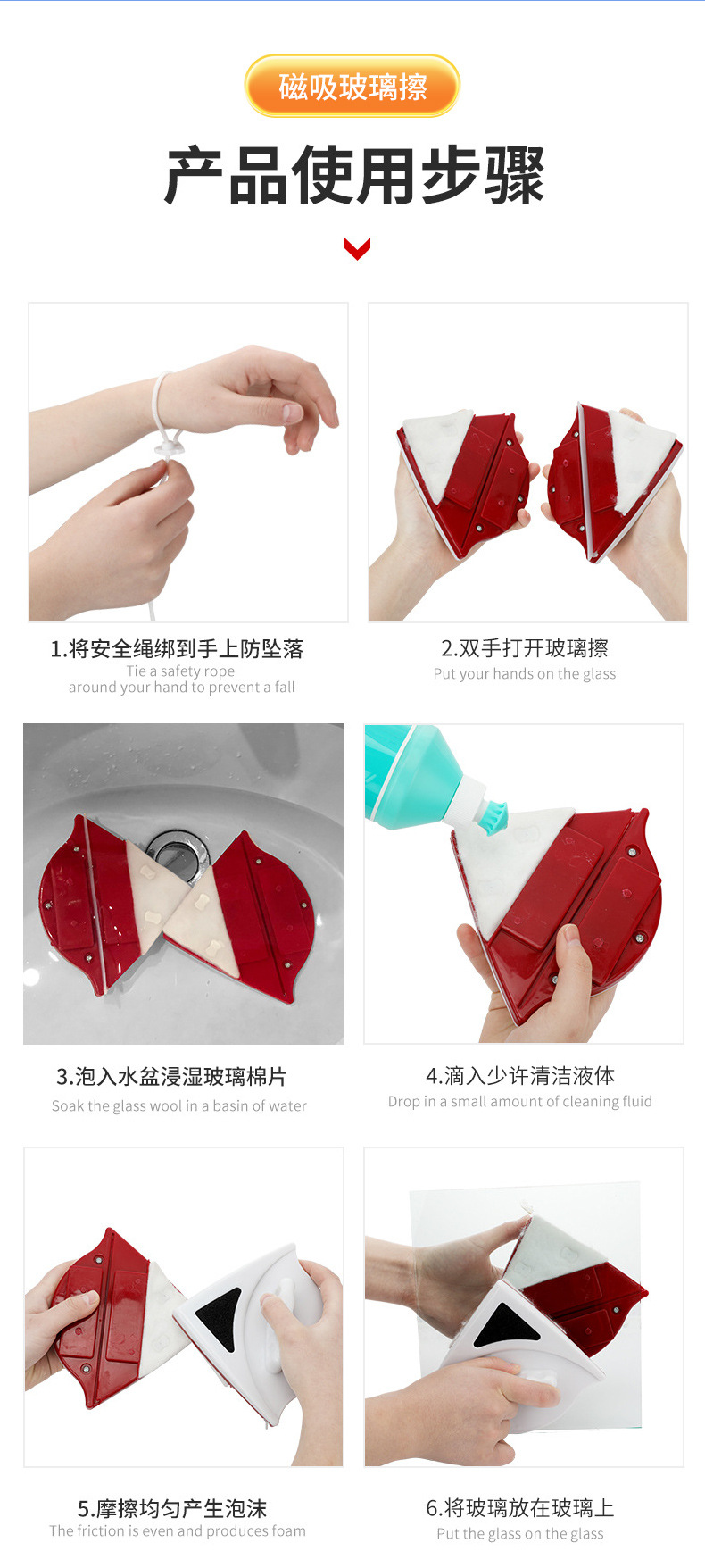 磁吸玻璃擦

产品使用步骤

1.将安全绳绑到手上防坠落
Tie a safety rope
around your hand to prevent a fall

2.双手打开玻璃擦
Put your hands on the glass

3.泡入水盆浸湿玻璃棉片
Soak the glass wool in a basin of water

4.滴入少许清洁液体
Drop in a small amount of cleaning fluid

5.摩擦均匀产生泡沫
The friction is even and produces foam

6.将玻璃放在玻璃上
Put the glass on the glass