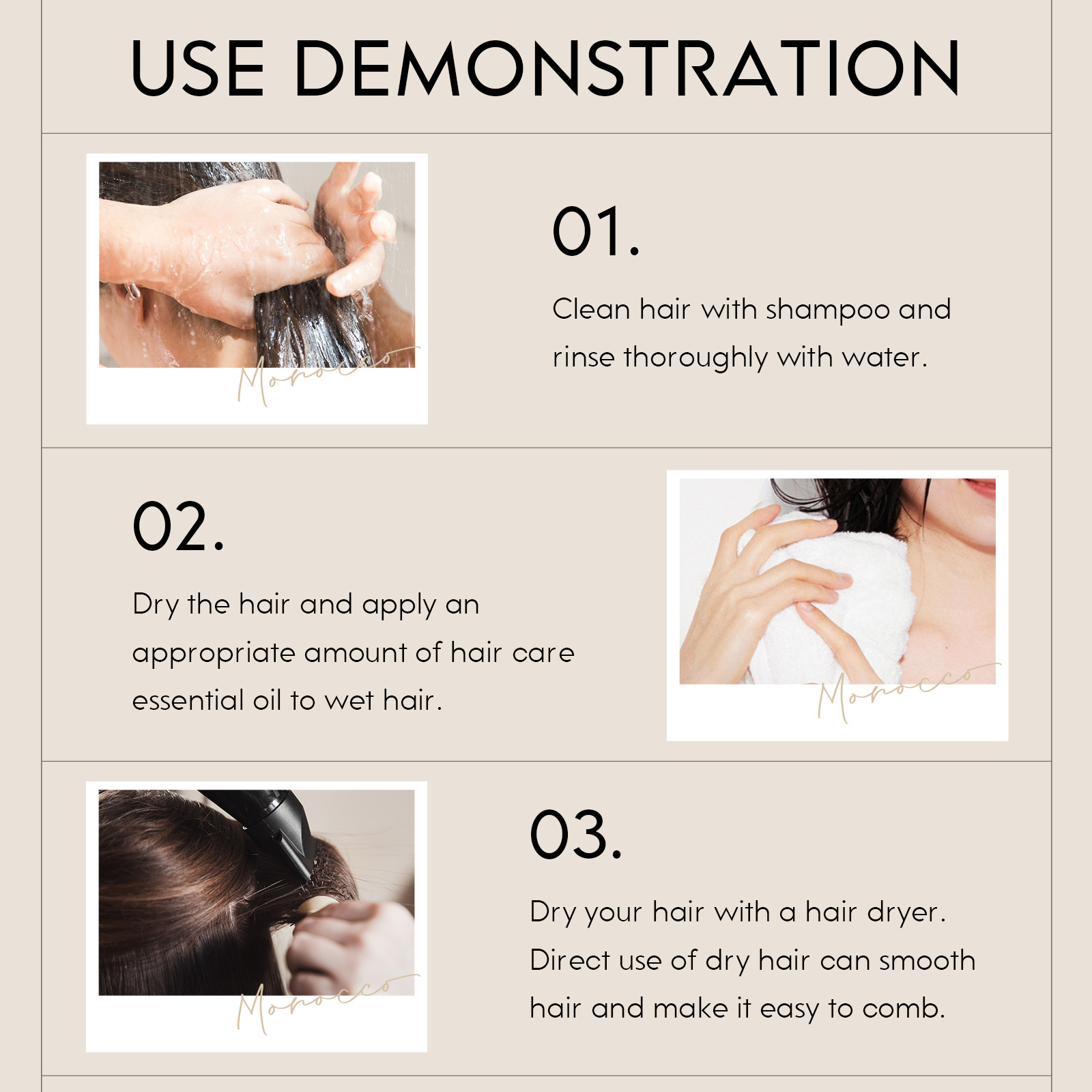 USE DEMONSTRATION

Morocco

01.

Clean hair with shampoo and rinse thoroughly with water.

02.

Dry the hair and apply an appropriate amount of hair care essential oil to wet hair.

Morocco

Morocco

03.

Dry your hair with a hair dryer. Direct use of dry hair can smooth hair and make it easy to comb.