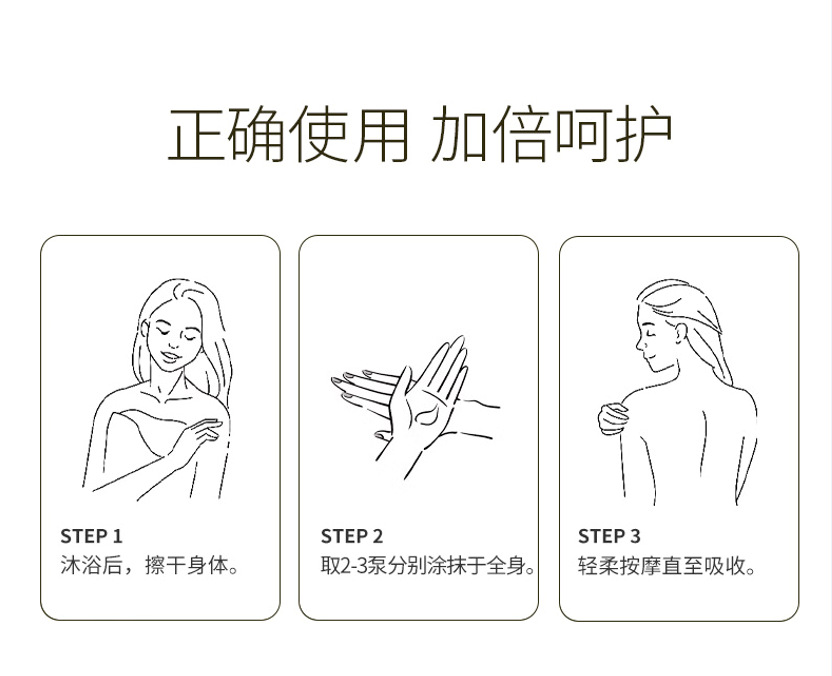 正确使用 加倍呵护

STEP 1
沐浴后，擦干身体。

STEP 2
取2-3泵分别涂抹于全身。

STEP 3
轻柔按摩直至吸收。