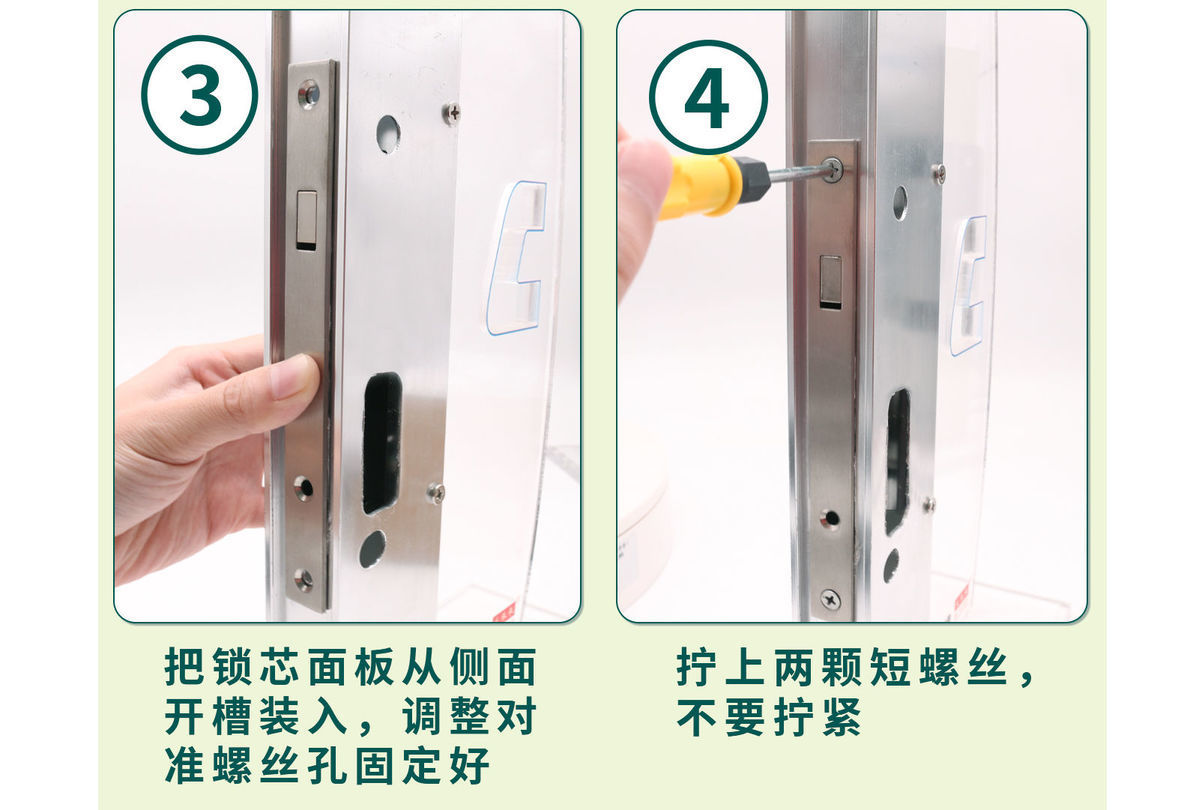 3

把锁芯面板从侧面开槽装入，调整对准螺丝孔固定好

4

拧上两颗短螺丝，不要拧紧