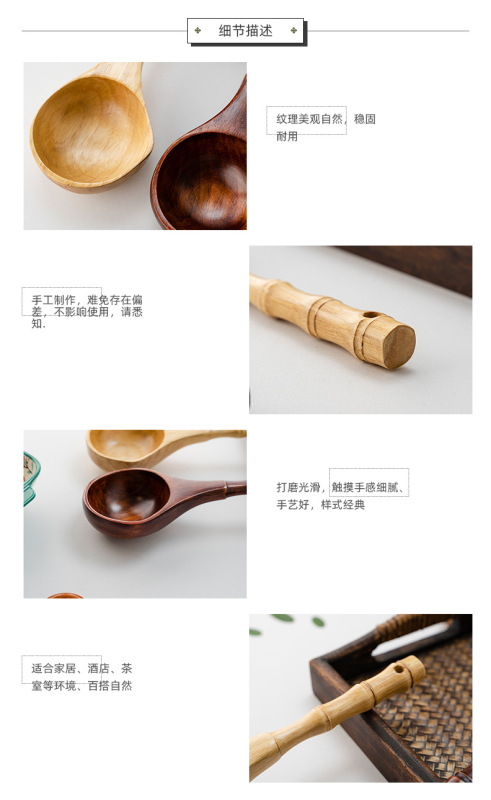 细节描述

纹理美观自然，稳固耐用

手工制作，难免存在偏差，不影响使用，请悉知.

打磨光滑，触摸手感细腻、手艺好，样式经典

适合家居、酒店、茶室等环境、百搭自然