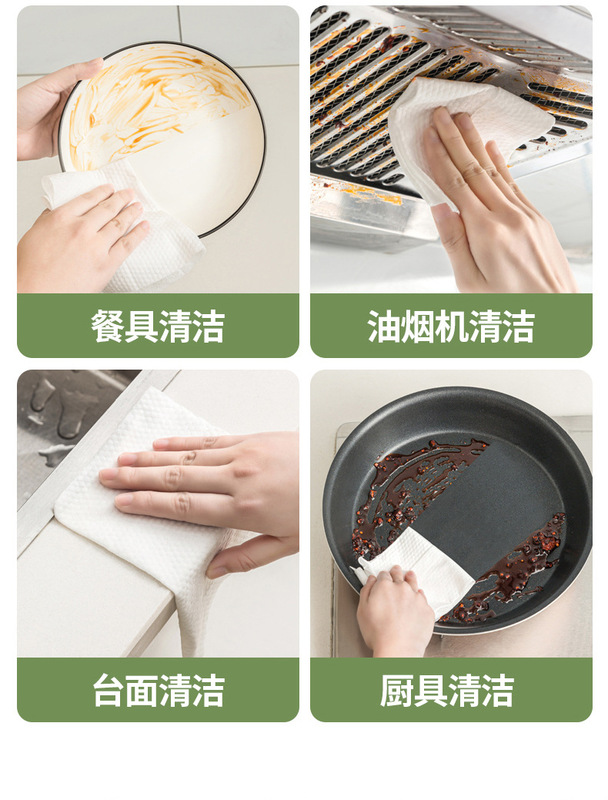 餐具清洁

油烟机清洁

台面清洁

厨具清洁