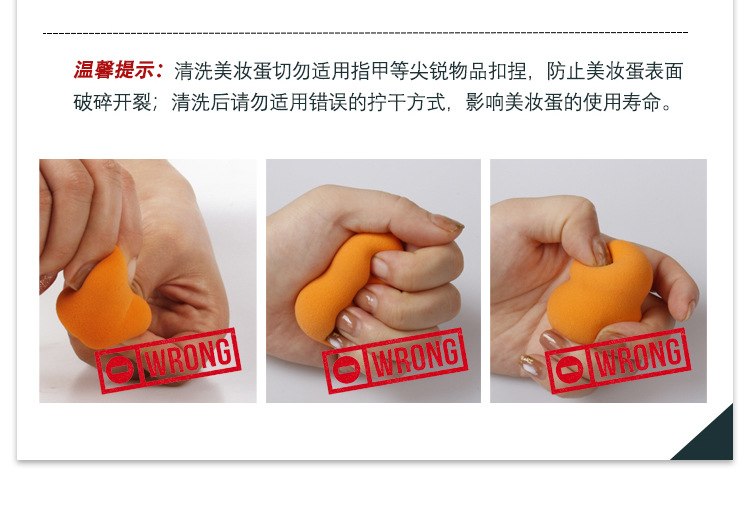 温馨提示：清洗美妆蛋切勿适用指甲等尖锐物品扣捏，防止美妆蛋表面破碎开裂；清洗后请勿适用错误的拧干方式，影响美妆蛋的使用寿命。

WRONG

WRONG

WRONG