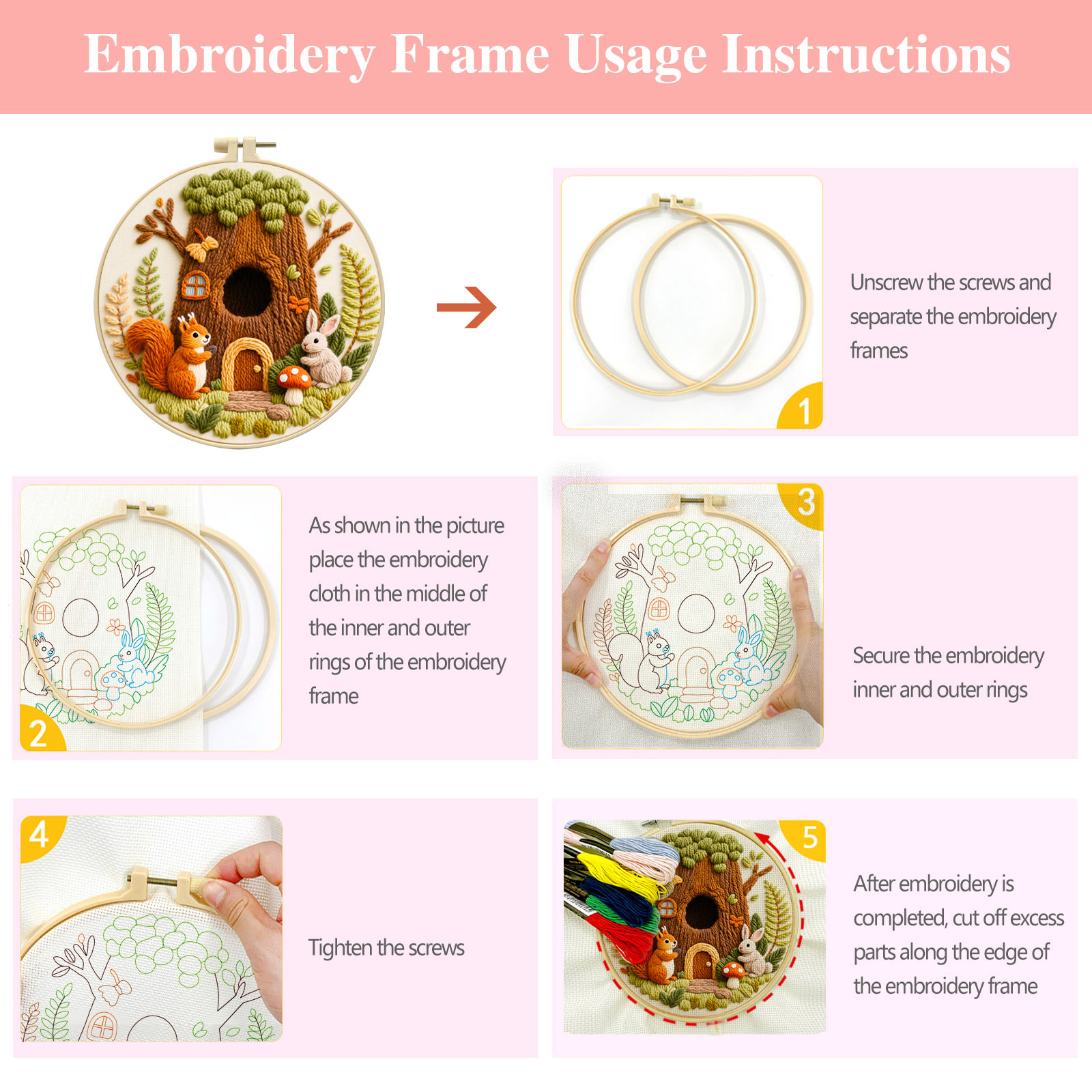 Embroidery Frame Usage Instructions

1

Unscrew the screws and separate the embroidery frames

2

As shown in the picture place the embroidery cloth in the middle of the inner and outer rings of the embroidery frame

3

Secure the embroidery inner and outer rings

4

Tighten the screws

5

After embroidery is completed, cut off excess parts along the edge of the embroidery frame