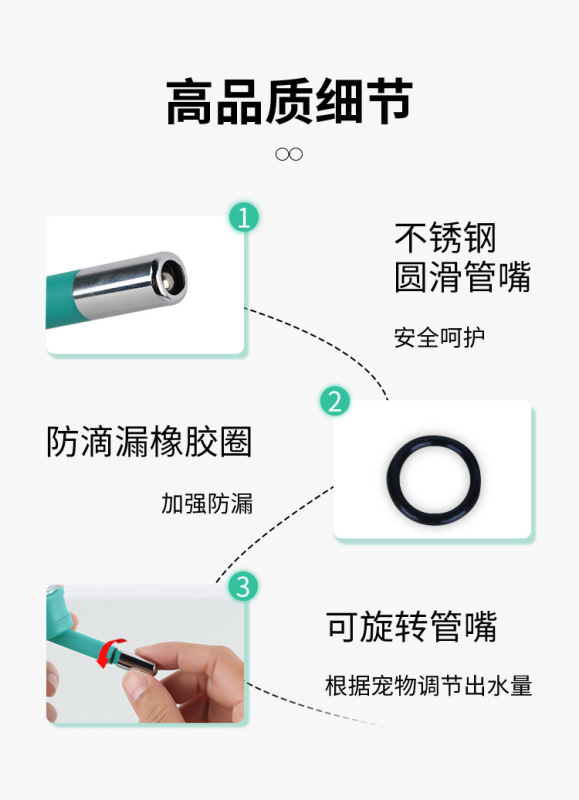 高品质细节

1

不锈钢
圆滑管嘴

安全呵护

2

防滴漏橡胶圈

加强防漏

3

可旋转管嘴

根据宠物调节出水量