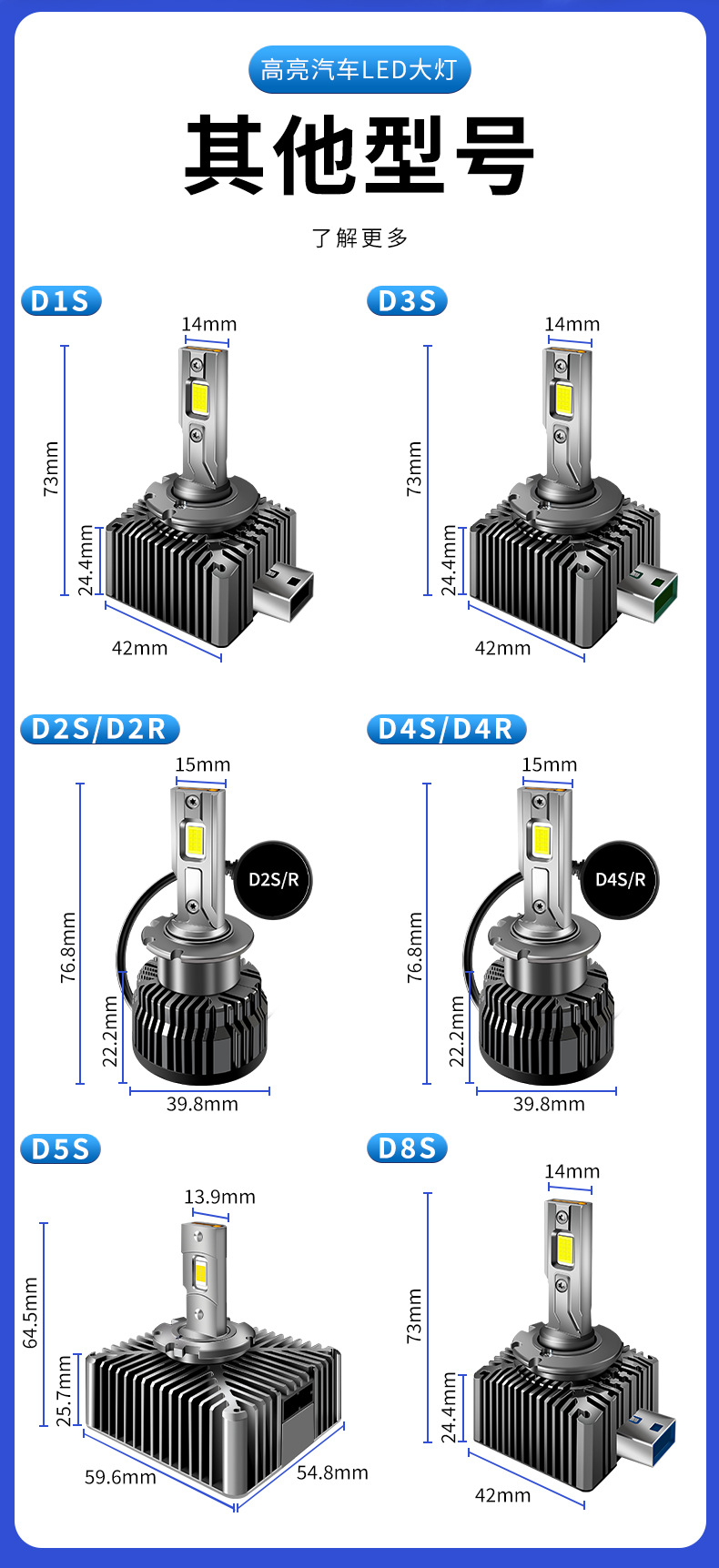 高亮汽车LED大灯

其他型号

了解更多

D1S

14mm

73mm

24.4mm

42mm

D3S

14mm

73mm

24.4mm

42mm

D2S/D2R

15mm

D2S/R

76.8mm

22.2mm

39.8mm

D4S/D4R

15mm

D4S/R

76.8mm

22.2mm

39.8mm

D5S

13.9mm

64.5mm

25.7mm

59.6mm

54.8mm

D8S

14mm

73mm

24.4mm

42mm