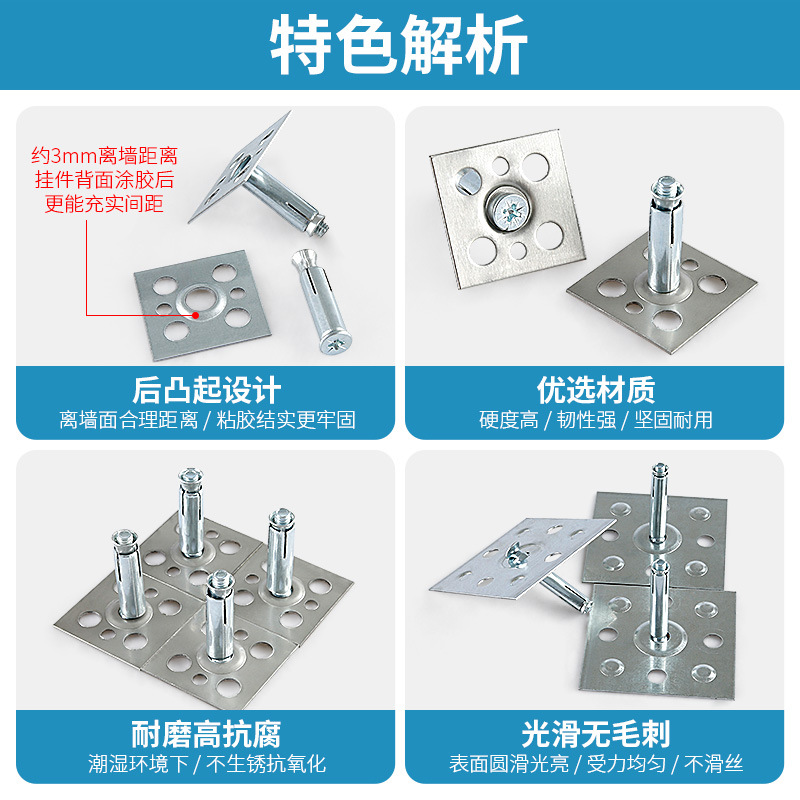 特色解析

约3mm离墙距离
挂件背面涂胶后
更能充实间距

后凸起设计
离墙面合理距离 / 粘胶结实更牢固

优选材质
硬度高 / 韧性强 / 坚固耐用

耐磨高抗腐
潮湿环境下 / 不生锈抗氧化

光滑无毛刺
表面圆滑光亮 / 受力均匀 / 不滑丝