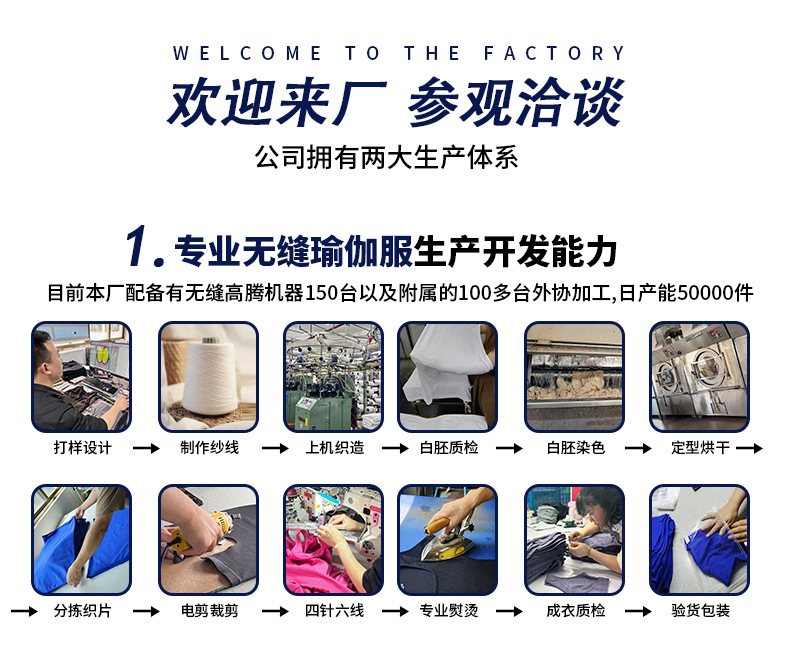 WELCOME TO THE FACTORY

欢迎来厂 参观洽谈

公司拥有两大生产体系

1. 专业无缝瑜伽服生产开发能力

目前本厂配备有无缝高腾机器150台以及附属的100多台外协加工,日产能50000件

打样设计 → 制作纱线 → 上机织造 → 白胚质检 → 白胚染色 → 定型烘干 →

→ 分拣织片 → 电剪裁剪 → 四针六线 → 专业熨烫 → 成衣质检 → 验货包装