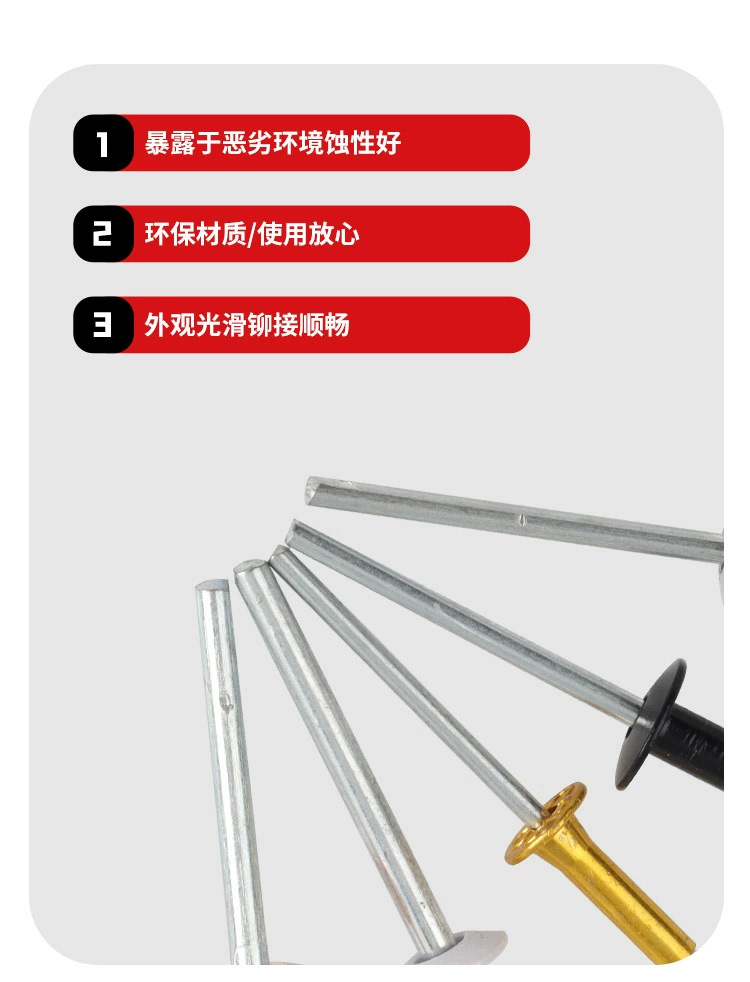 1 暴露于恶劣环境蚀性好

2 环保材质/使用放心

3 外观光滑铆接顺畅