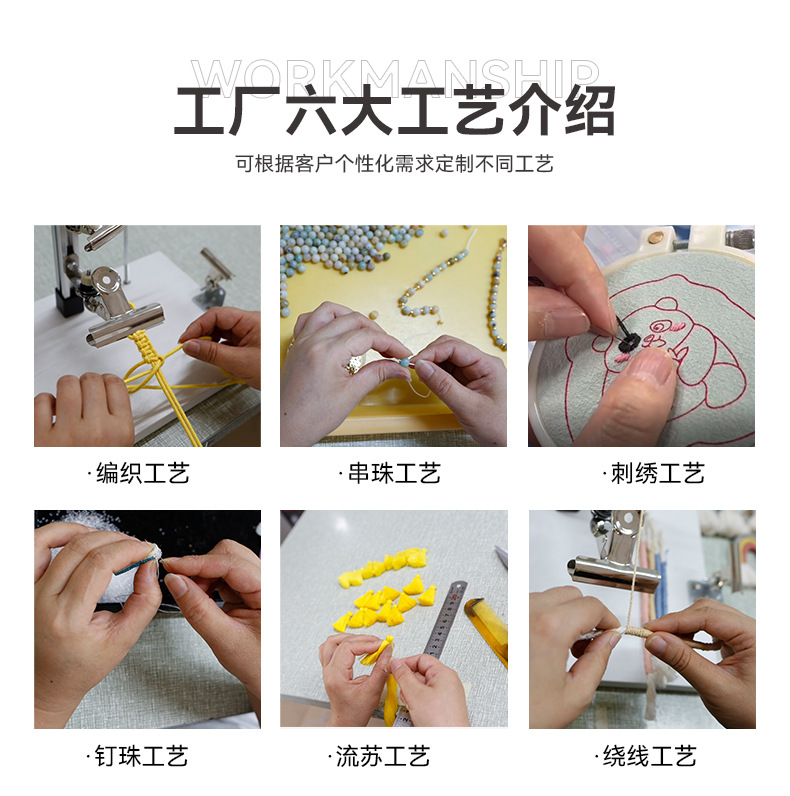 WORKMANSHIP
工厂六大工艺介绍
可根据客户个性化需求定制不同工艺

·编织工艺

·串珠工艺

·刺绣工艺

·钉珠工艺

·流苏工艺

·绕线工艺