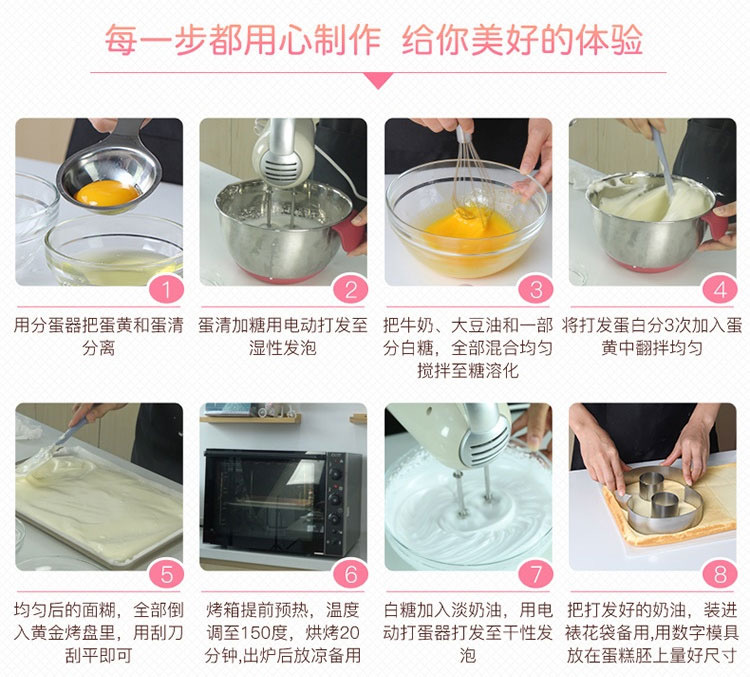 每一步都用心制作 给你美好的体验

1
用分蛋器把蛋黄和蛋清分离

2
蛋清加糖用电动打发至湿性发泡

3
把牛奶、大豆油和一部分白糖，全部混合均匀搅拌至糖溶化

4
将打发蛋白分3次加入蛋黄中翻拌均匀

5
均匀后的面糊，全部倒入黄金烤盘里，用刮刀刮平即可

6
烤箱提前预热，温度调至150度，烘烤20分钟,出炉后放凉备用

7
白糖加入淡奶油，用电动打蛋器打发至干性发泡

8
把打发好的奶油，装进裱花袋备用,用数字模具放在蛋糕胚上量好尺寸