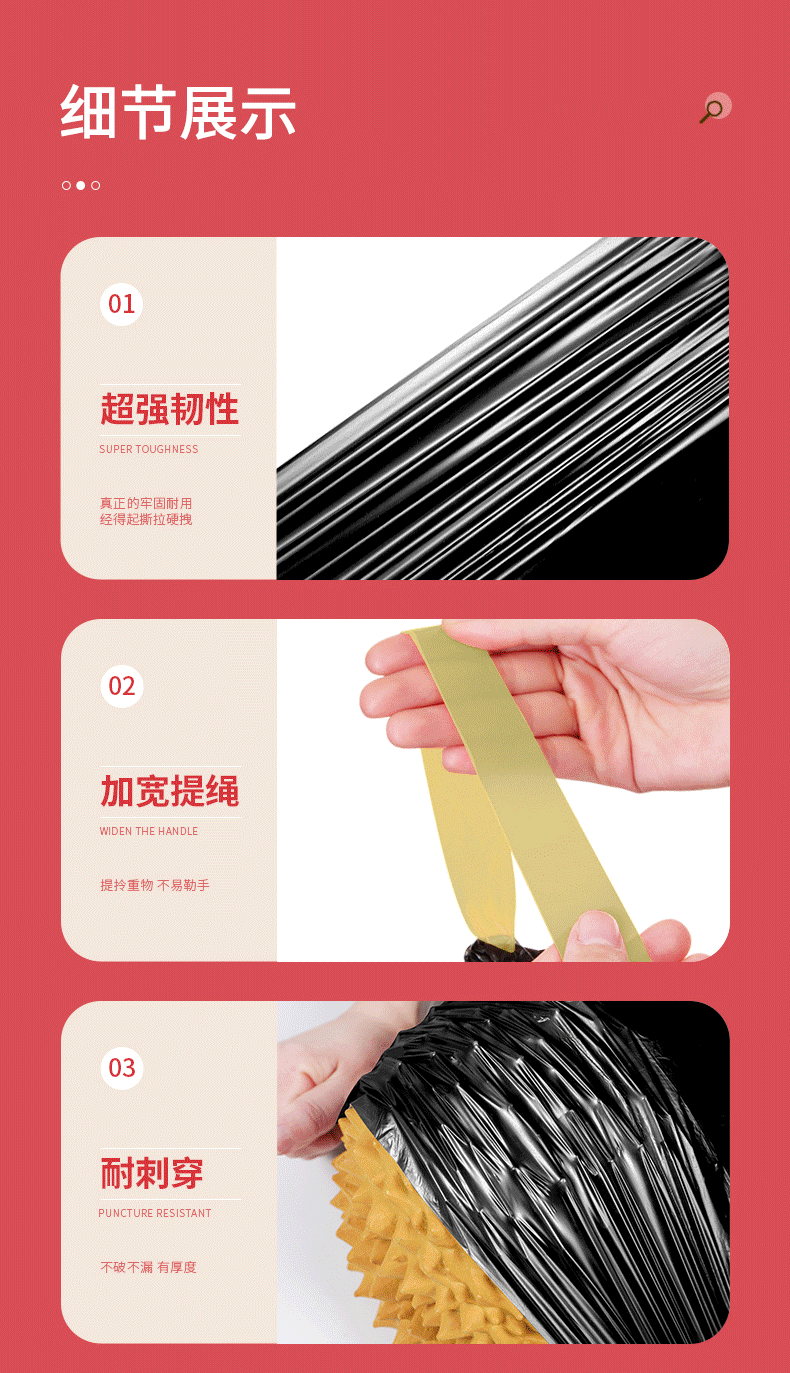 细节展示

01

超强韧性

SUPER TOUGHNESS

真正的牢固耐用
经得起撕拉硬拽

02

加宽提绳

WIDEN THE HANDLE

提拎重物 不易勒手

03

耐刺穿

PUNCTURE RESISTANT

不破不漏 有厚度