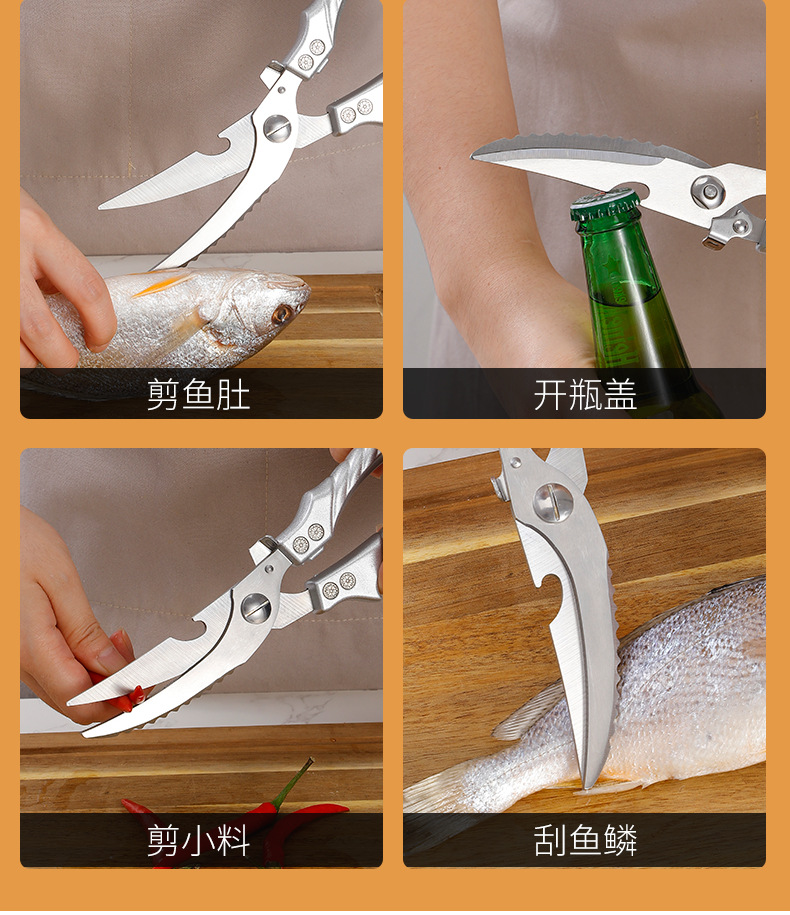 剪鱼肚

开瓶盖

剪小料

刮鱼鳞