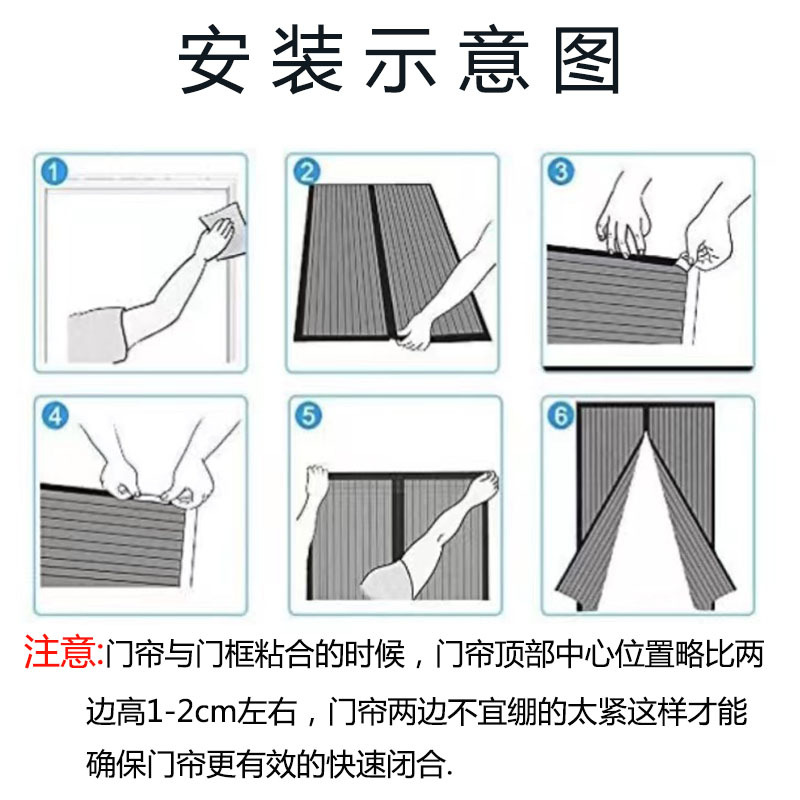 安装示意图

1

2

3

4

5

6

注意:门帘与门框粘合的时候，门帘顶部中心位置略比两边高1-2cm左右，门帘两边不宜绷的太紧这样才能确保门帘更有效的快速闭合.