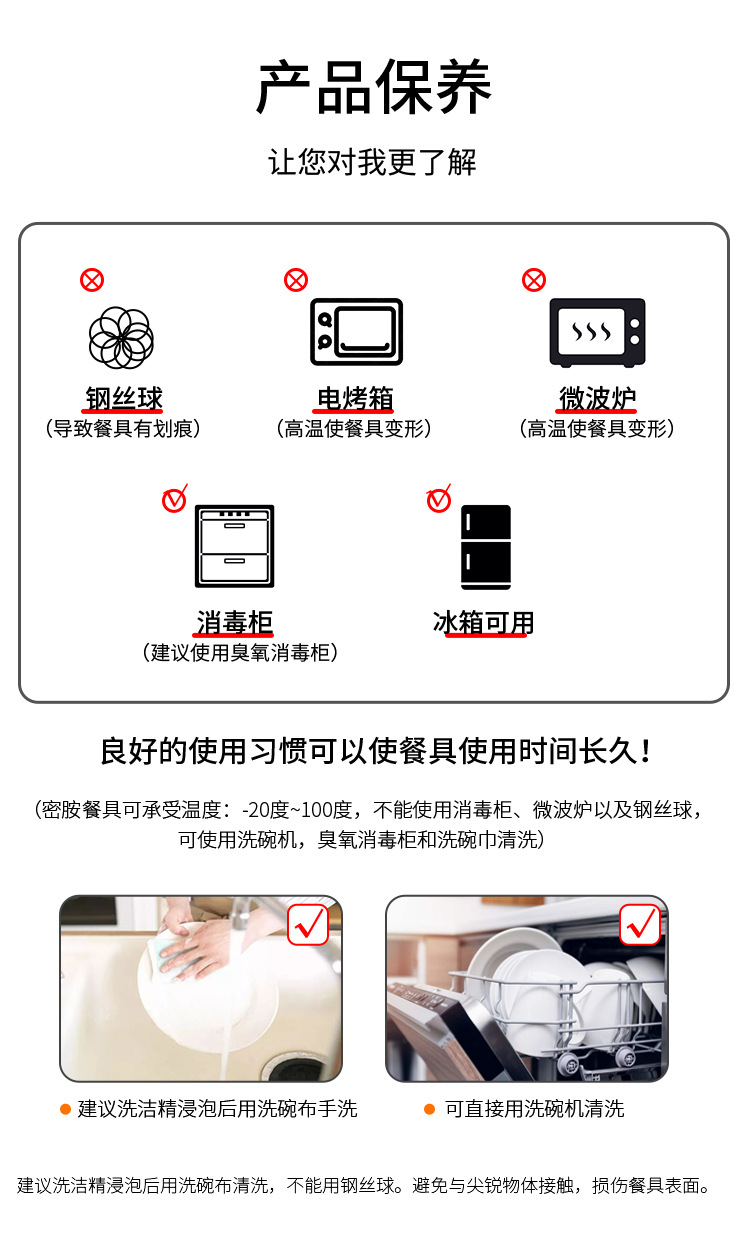 产品保养

让您对我更了解

钢丝球
(导致餐具有划痕)

电烤箱
(高温使餐具变形)

微波炉
(高温使餐具变形)

消毒柜
(建议使用臭氧消毒柜)

冰箱可用

良好的使用习惯可以使餐具使用时间长久!

(密胺餐具可承受温度:-20度~100度,不能使用消毒柜、微波炉以及钢丝球,可使用洗碗机,臭氧消毒柜和洗碗巾清洗)

● 建议洗洁精浸泡后用洗碗布手洗

● 可直接用洗碗机清洗

建议洗洁精浸泡后用洗碗布清洗,不能用钢丝球。避免与尖锐物体接触,损伤餐具表面。