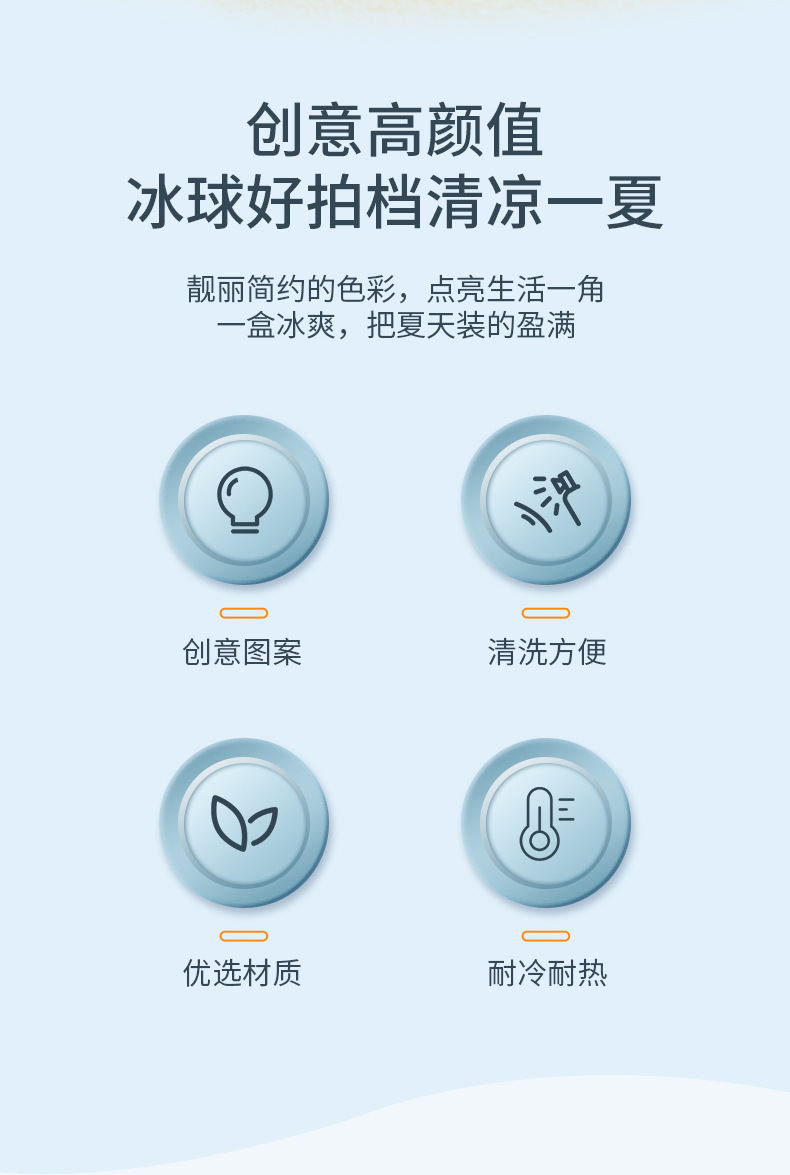 创意高颜值
冰球好拍档清凉一夏

靓丽简约的色彩，点亮生活一角
一盒冰爽，把夏天装的盈满

创意图案

清洗方便

优选材质

耐冷耐热