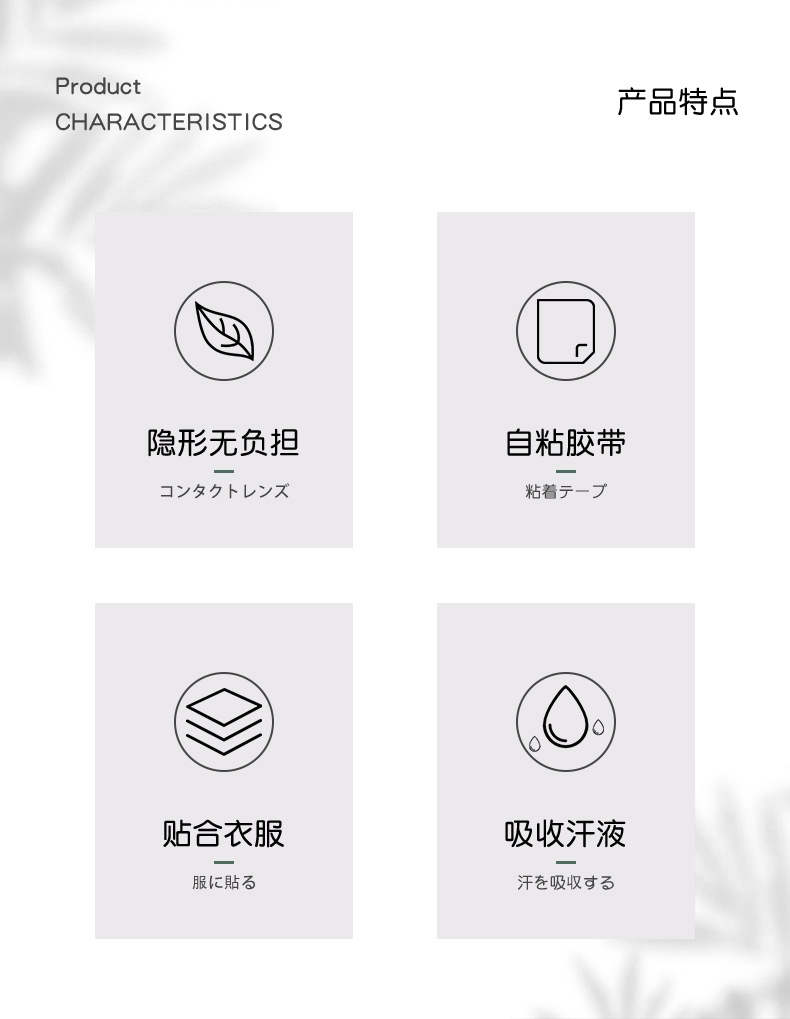 Product
CHARACTERISTICS

产品特点

隐形无负担

コンタクトレンズ

自粘胶带

粘着テープ

贴合衣服

服に貼る

吸收汗液

汗を吸収する