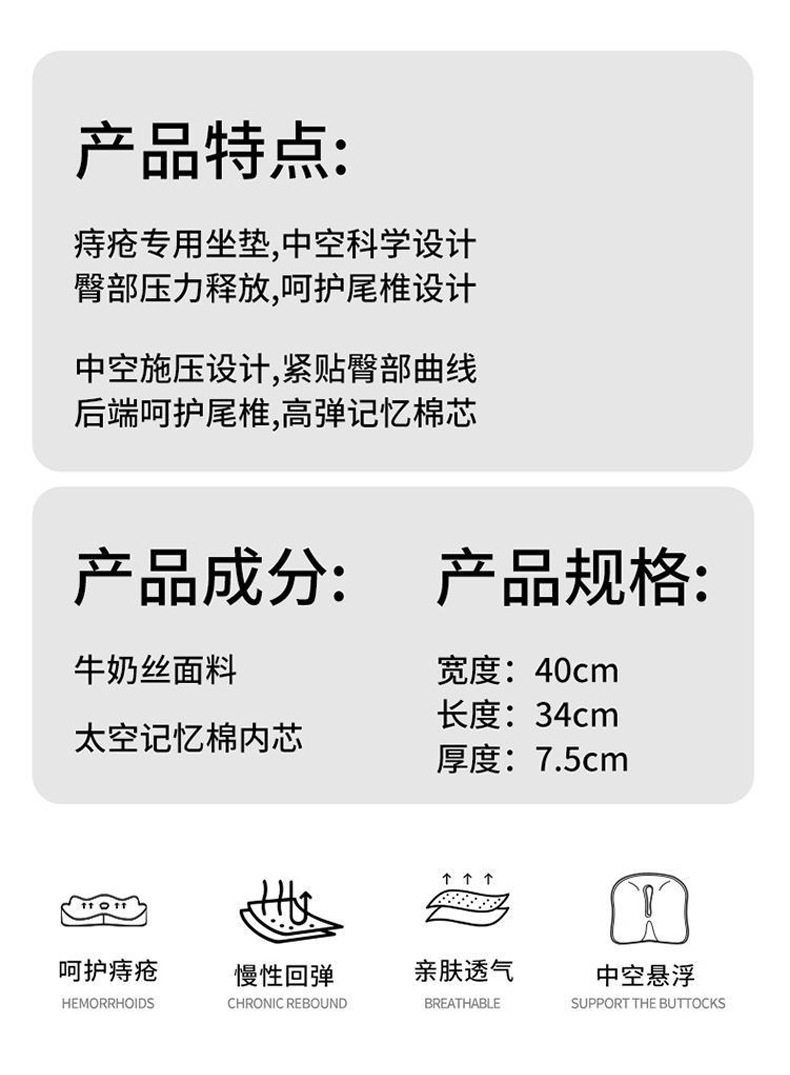 产品特点:

痔疮专用坐垫,中空科学设计
臀部压力释放,呵护尾椎设计

中空施压设计,紧贴臀部曲线
后端呵护尾椎,高弹记忆棉芯

产品成分:

牛奶丝面料

太空记忆棉内芯

产品规格:

宽度：40cm
长度：34cm
厚度：7.5cm

呵护痔疮
HEMORRHOIDS

慢性回弹
CHRONIC REBOUND

亲肤透气
BREATHABLE

中空悬浮
SUPPORT THE BUTTOCKS