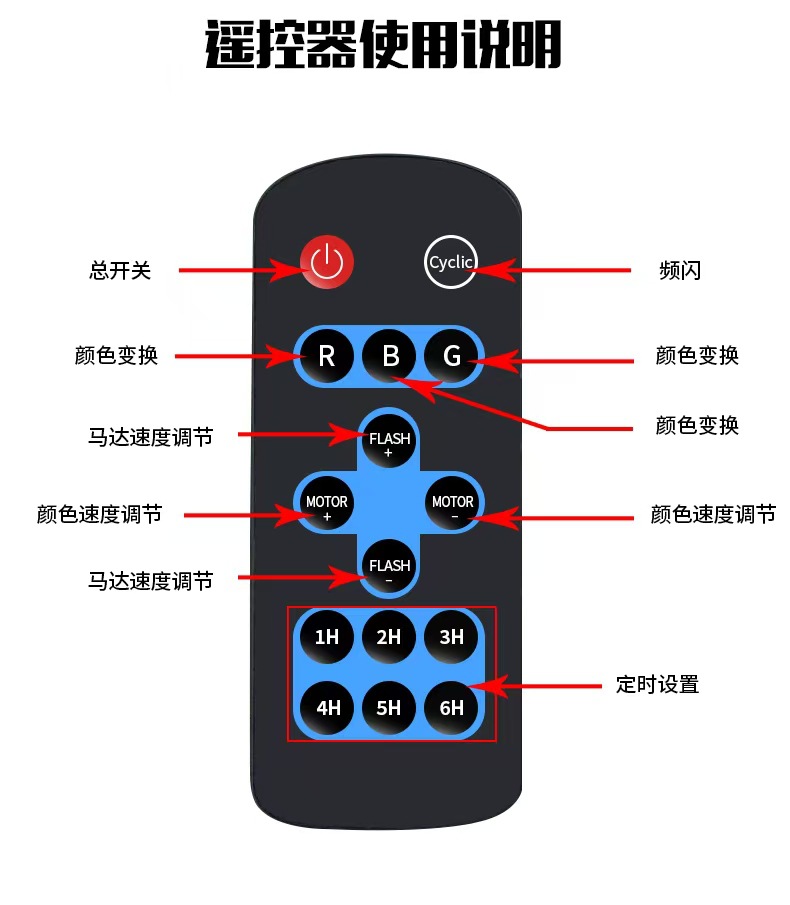 遥控器使用说明

总开关

Cyclic

频闪

颜色变换

R B G

颜色变换

颜色变换

马达速度调节

FLASH +

颜色速度调节

MOTOR +

MOTOR −

颜色速度调节

马达速度调节

FLASH −

1H 2H 3H

4H 5H 6H

定时设置