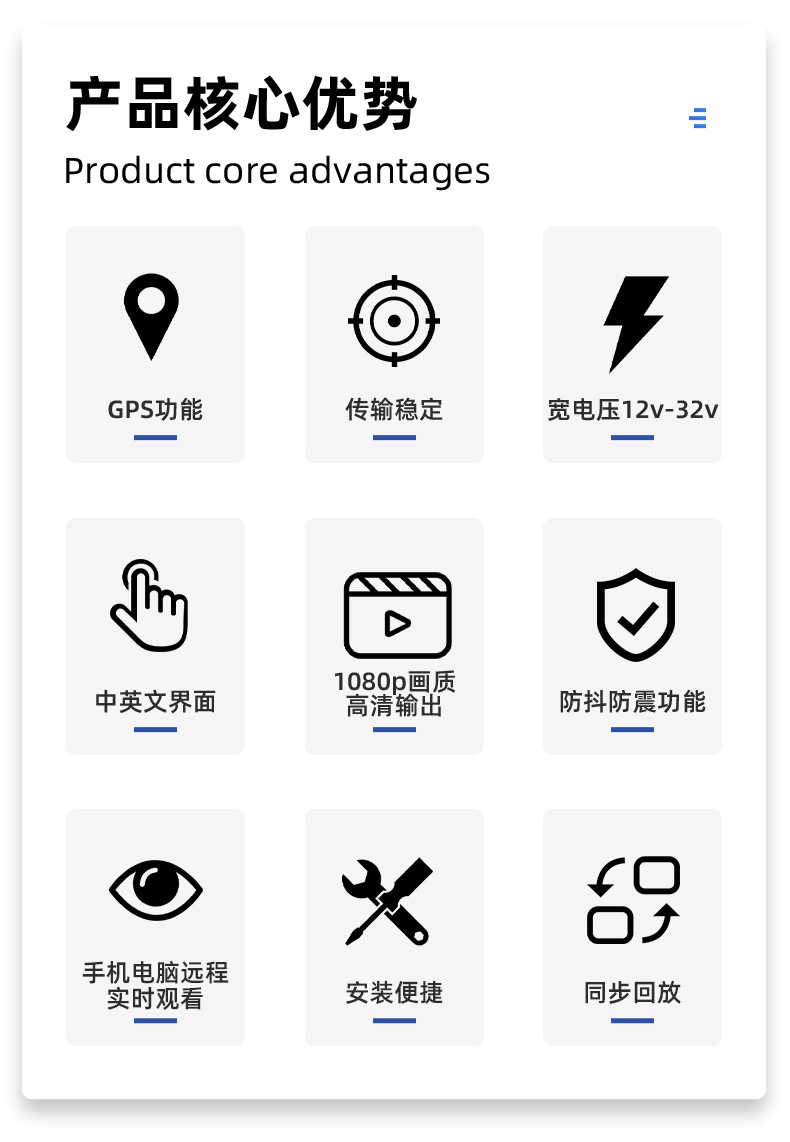 产品核心优势

Product core advantages

GPS功能

传输稳定

宽电压12v-32v

中英文界面

1080p画质
高清输出

防抖防震功能

手机电脑远程
实时观看

安装便捷

同步回放